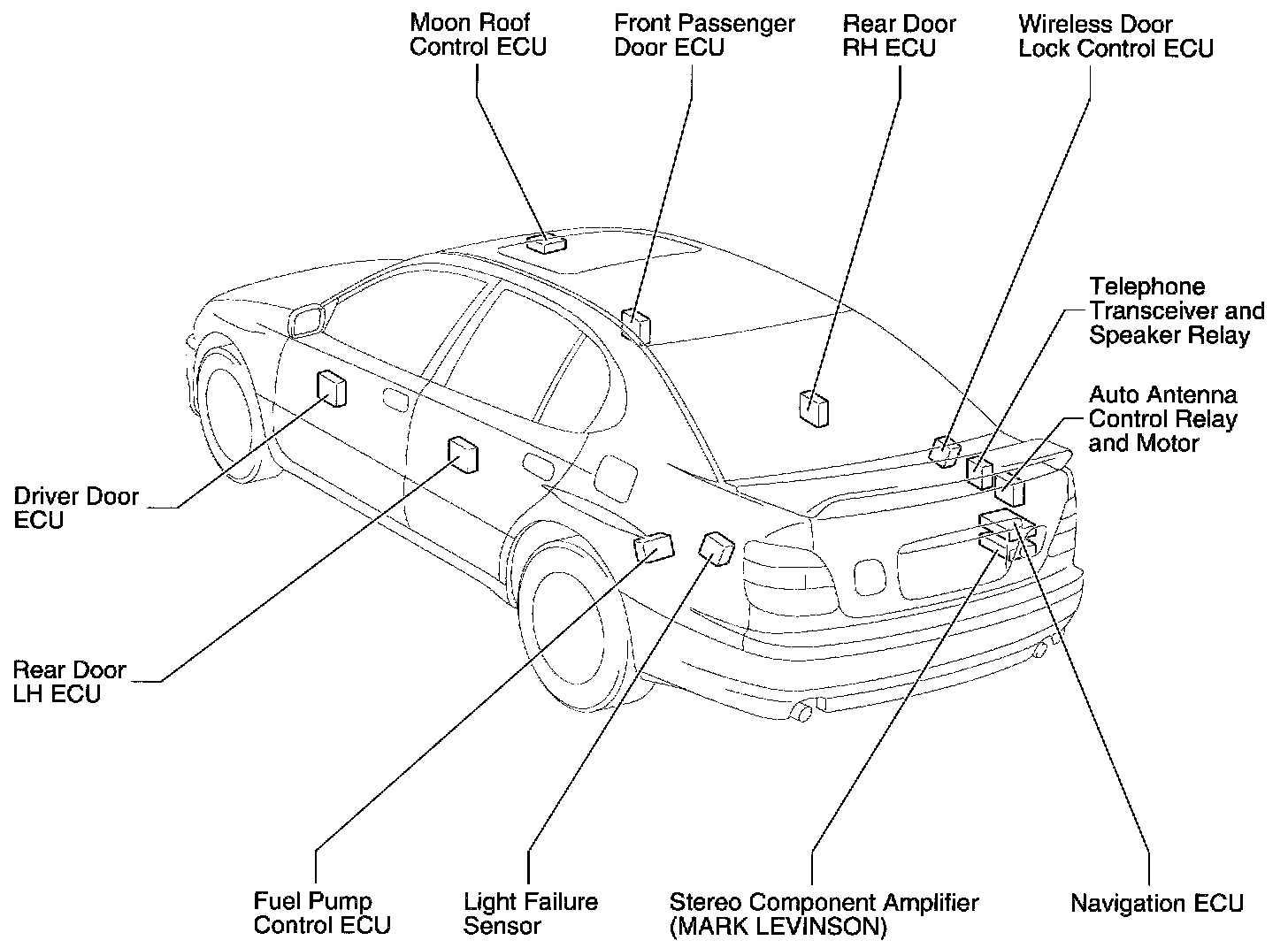 Moon Roof Control ECU

Front Passenger Door ECU

Rear Door RH ECU

Wireless Door Lock Control ECU

Telephone Transceiver and Speaker Relay

Auto Antenna Control Relay and Motor

Driver Door ECU

Rear Door LH ECU

Fuel Pump Control ECU

Light Failure Sensor

Stereo Component Amplifier (MARK LEVINSON)

Navigation ECU