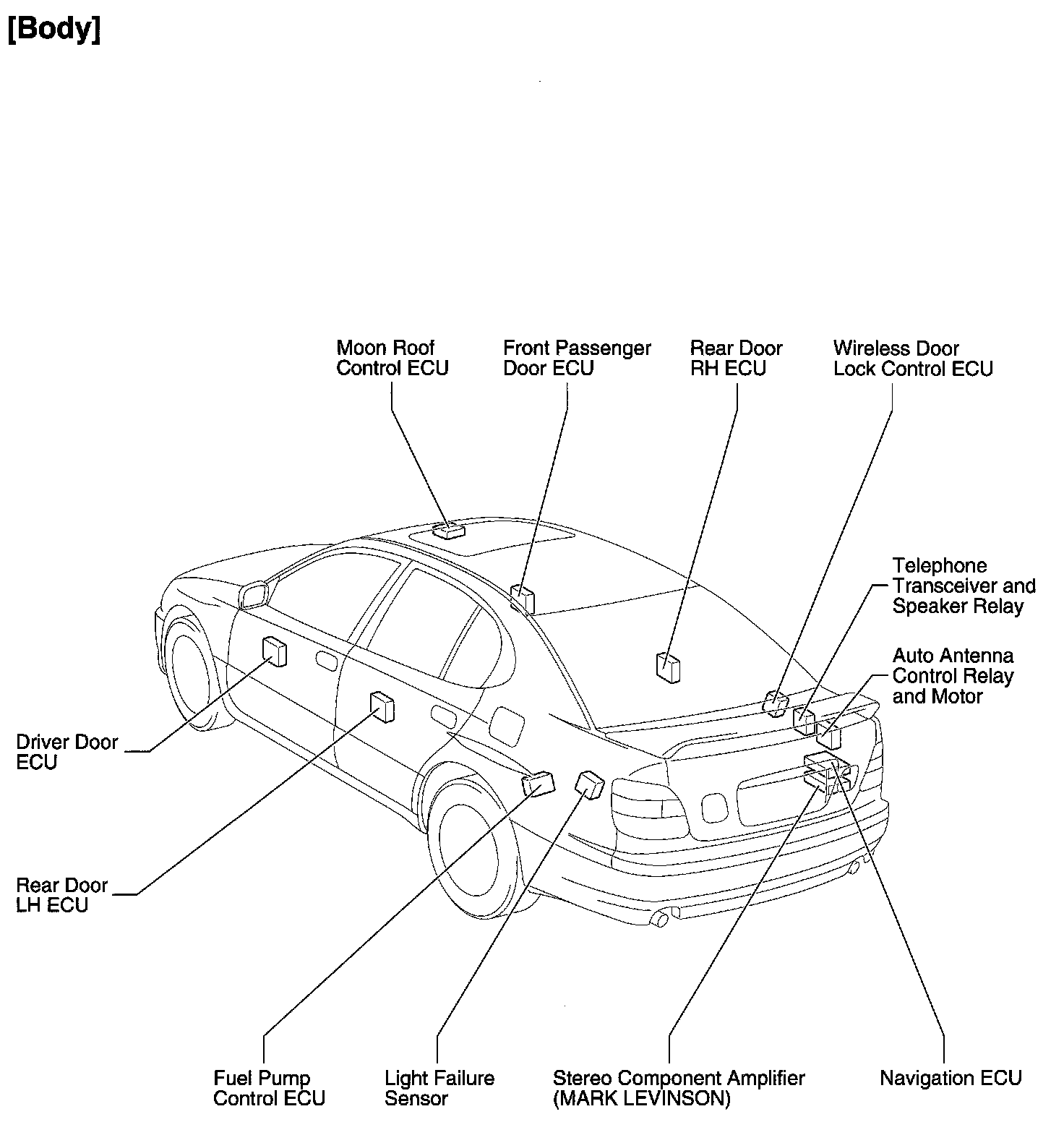 [Body]

Moon Roof Control ECU

Front Passenger Door ECU

Rear Door RH ECU

Wireless Door Lock Control ECU

Telephone Transceiver and Speaker Relay

Auto Antenna Control Relay and Motor

Driver Door ECU

Rear Door LH ECU

Fuel Pump Control ECU

Light Failure Sensor

Stereo Component Amplifier (MARK LEVINSON)

Navigation ECU