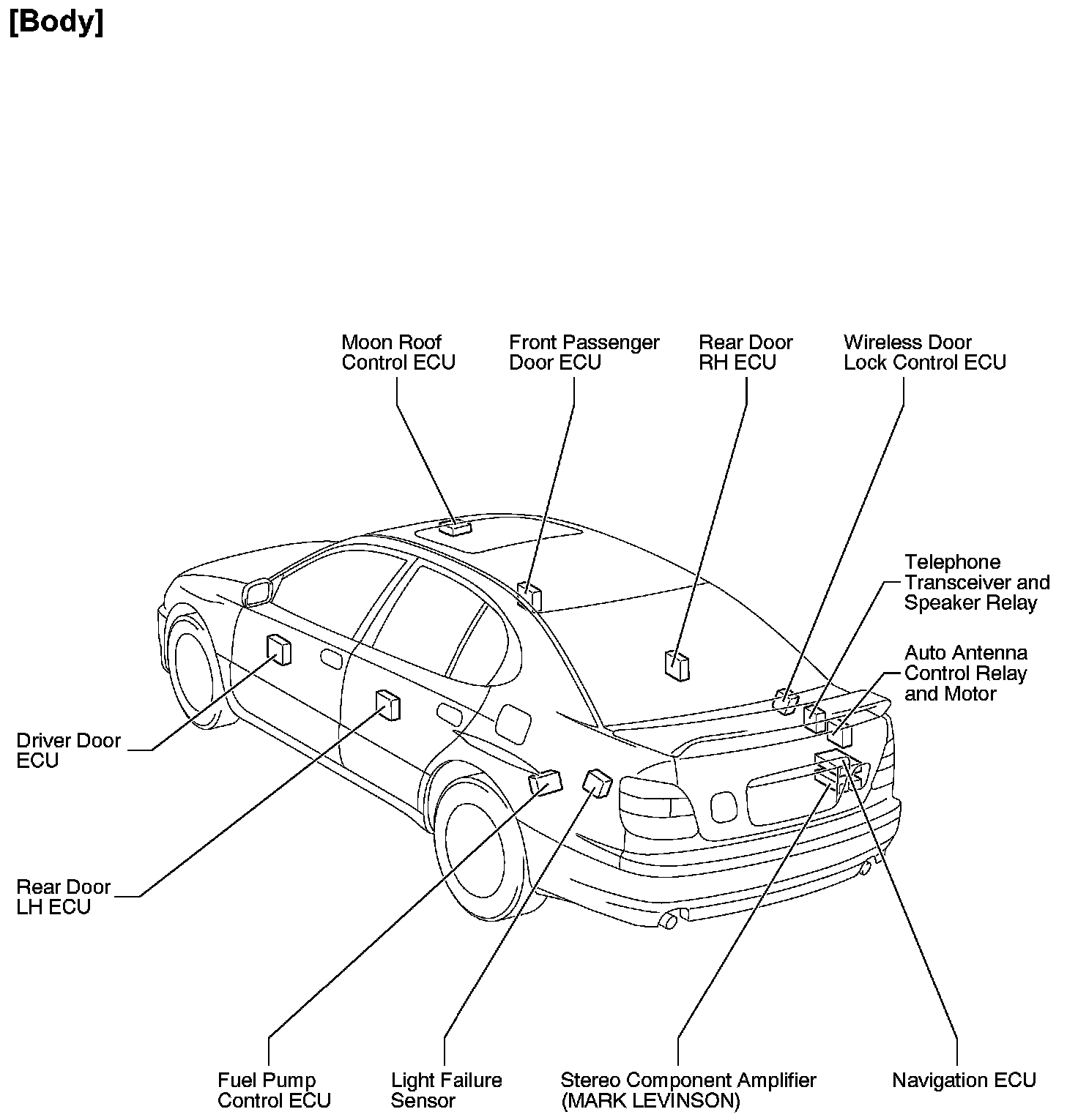 [Body]

Moon Roof Control ECU

Front Passenger Door ECU

Rear Door RH ECU

Wireless Door Lock Control ECU

Telephone Transceiver and Speaker Relay

Auto Antenna Control Relay and Motor

Driver Door ECU

Rear Door LH ECU

Fuel Pump Control ECU

Light Failure Sensor

Stereo Component Amplifier (MARK LEVINSON)

Navigation ECU