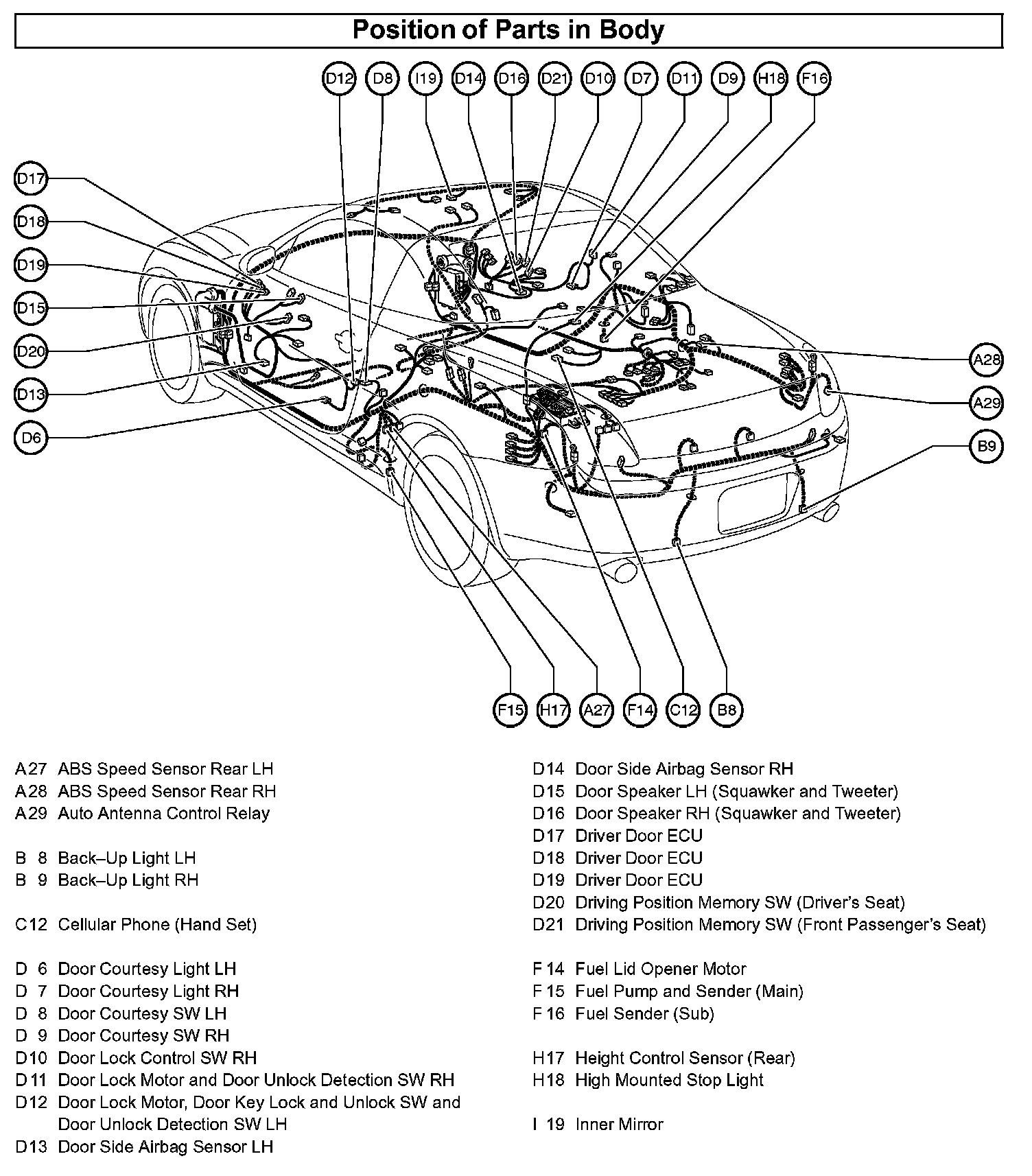 Position of Parts in Body

D12 D8 I19 D14 D16 D21 D10 D7 D11 D9 H18 F16

D17
D18
D19
D15
D20
D13
D6

A28
A29
B9

F15 H17 A27 F14 C12 B8

A27 ABS Speed Sensor Rear LH
A28 ABS Speed Sensor Rear RH
A29 Auto Antenna Control Relay

B 8 Back–Up Light LH
B 9 Back–Up Light RH

C12 Cellular Phone (Hand Set)

D 6 Door Courtesy Light LH
D 7 Door Courtesy Light RH
D 8 Door Courtesy SW LH
D 9 Door Courtesy SW RH
D10 Door Lock Control SW RH
D11 Door Lock Motor and Door Unlock Detection SW RH
D12 Door Lock Motor, Door Key Lock and Unlock SW and Door Unlock Detection SW LH
D13 Door Side Airbag Sensor LH

D14 Door Side Airbag Sensor RH
D15 Door Speaker LH (Squawker and Tweeter)
D16 Door Speaker RH (Squawker and Tweeter)
D17 Driver Door ECU
D18 Driver Door ECU
D19 Driver Door ECU
D20 Driving Position Memory SW (Driver's Seat)
D21 Driving Position Memory SW (Front Passenger's Seat)

F 14 Fuel Lid Opener Motor
F 15 Fuel Pump and Sender (Main)
F 16 Fuel Sender (Sub)

H17 Height Control Sensor (Rear)
H18 High Mounted Stop Light

I 19 Inner Mirror