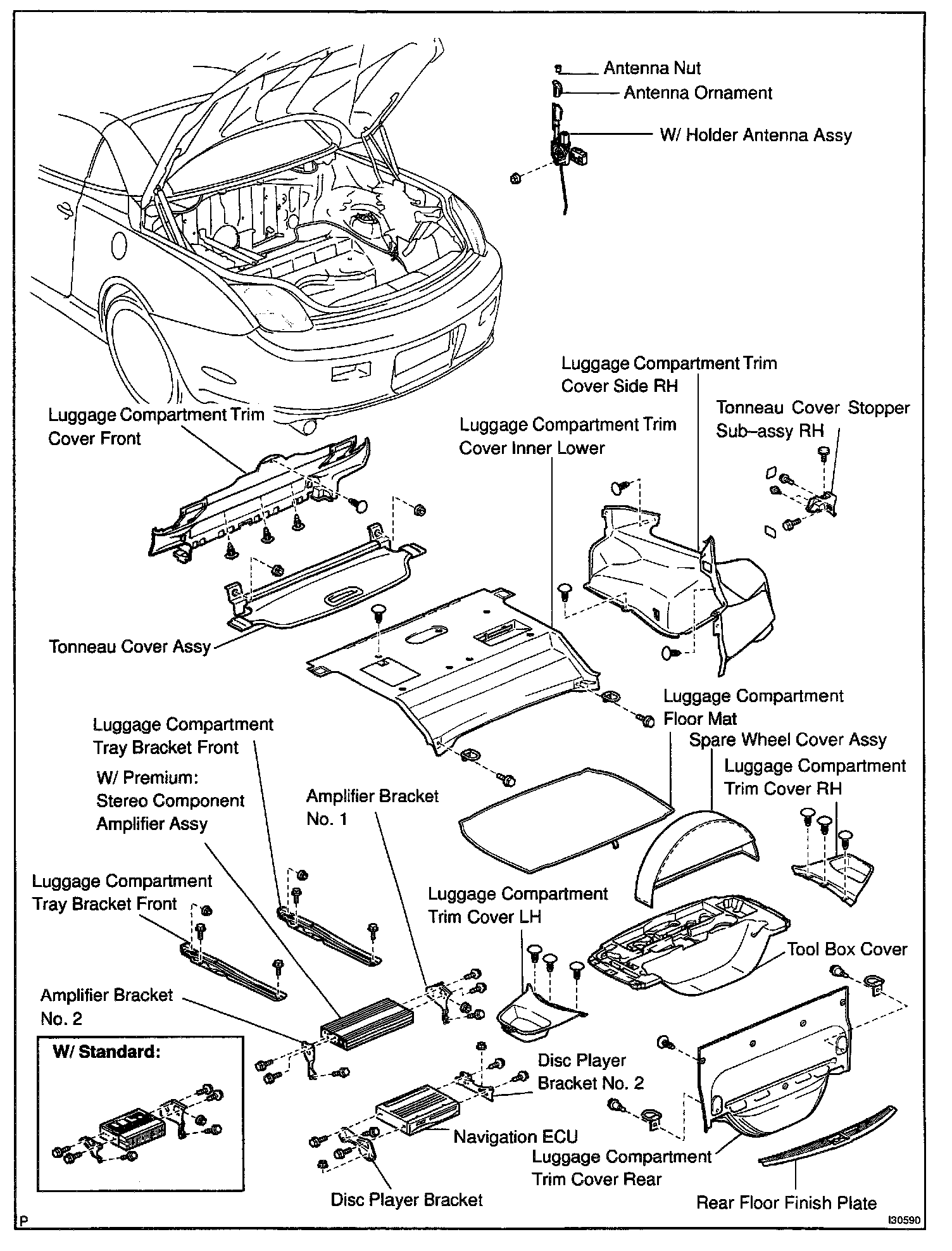 Antenna Nut
Antenna Ornament
W/ Holder Antenna Assy

Luggage Compartment Trim Cover Side RH

Tonneau Cover Stopper Sub–assy RH

Luggage Compartment Trim Cover Front

Luggage Compartment Trim Cover Inner Lower

Tonneau Cover Assy

Luggage Compartment Floor Mat

Spare Wheel Cover Assy

Luggage Compartment Trim Cover RH

Luggage Compartment Tray Bracket Front

W/ Premium: Stereo Component Amplifier Assy

Amplifier Bracket No. 1

Luggage Compartment Tray Bracket Front

Luggage Compartment Trim Cover LH

Tool Box Cover

Amplifier Bracket No. 2

W/ Standard:

Disc Player Bracket No. 2

Navigation ECU

Luggage Compartment Trim Cover Rear

Disc Player Bracket

Rear Floor Finish Plate

P

I30590