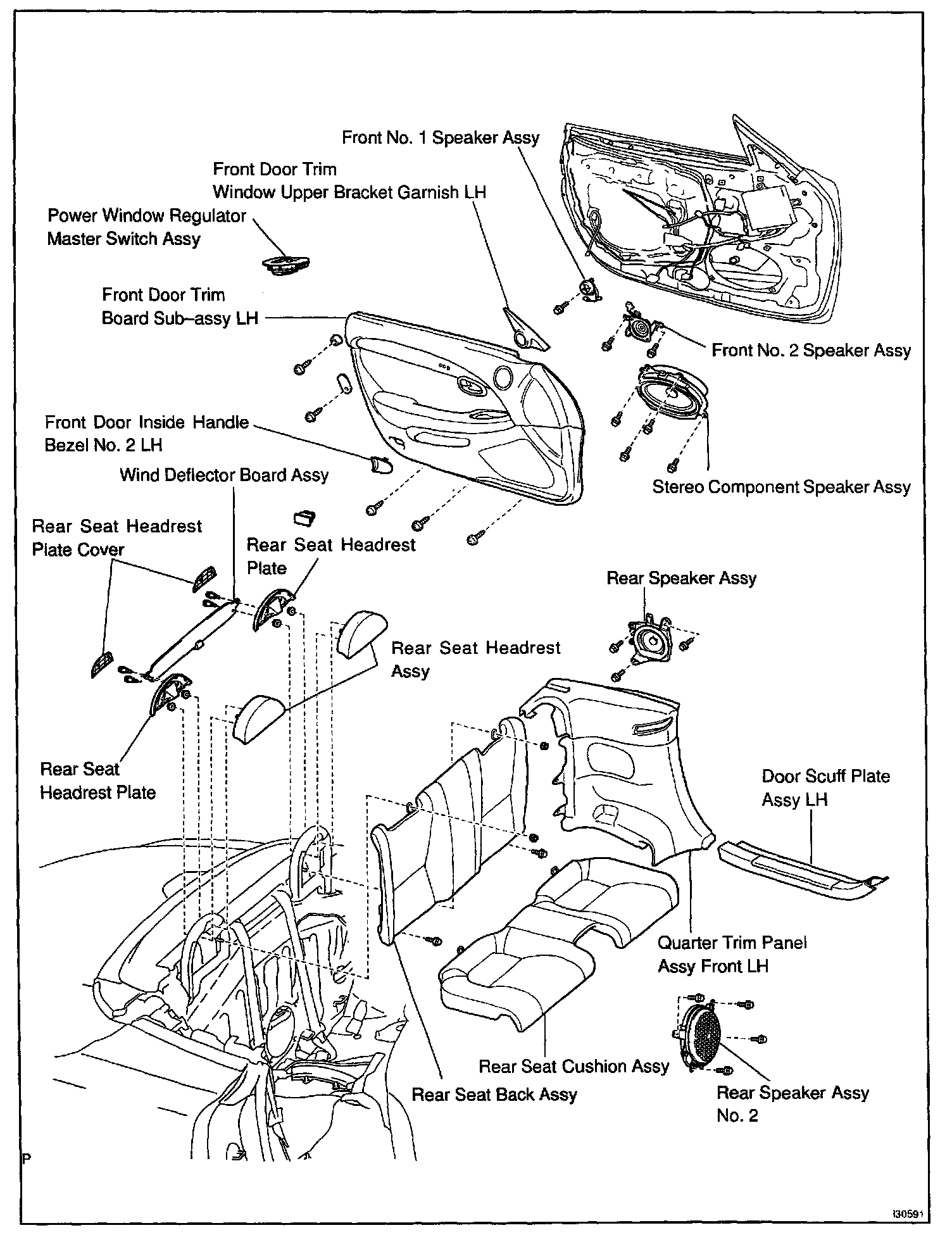 Front No. 1 Speaker Assy

Front Door Trim
Window Upper Bracket Garnish LH

Power Window Regulator
Master Switch Assy

Front Door Trim
Board Sub–assy LH

Front No. 2 Speaker Assy

Front Door Inside Handle
Bezel No. 2 LH

Wind Deflector Board Assy

Stereo Component Speaker Assy

Rear Seat Headrest
Plate Cover

Rear Seat Headrest
Plate

Rear Speaker Assy

Rear Seat Headrest
Assy

Rear Seat
Headrest Plate

Door Scuff Plate
Assy LH

Quarter Trim Panel
Assy Front LH

Rear Seat Cushion Assy

Rear Seat Back Assy

Rear Speaker Assy
No. 2

P

I30591