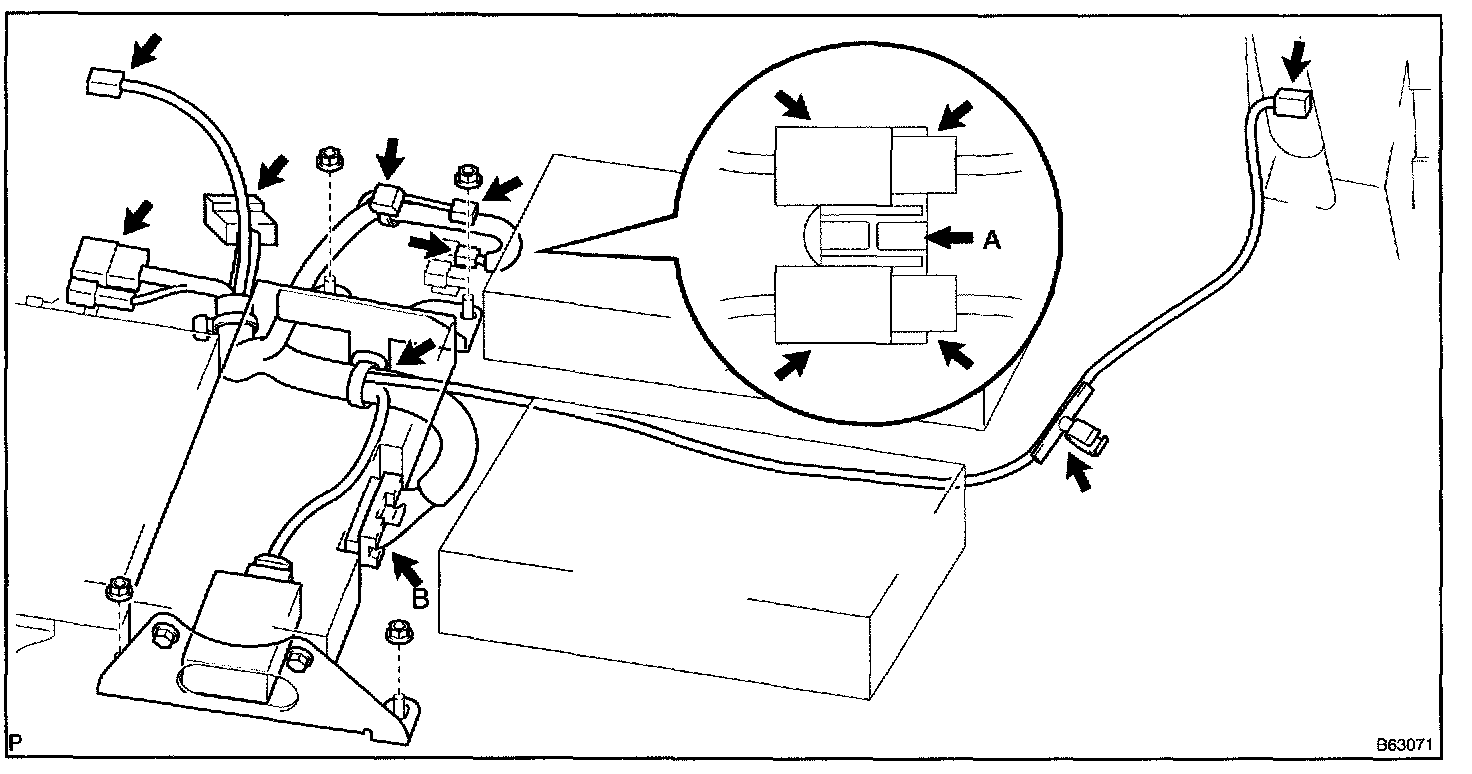 A
B
P
B63071