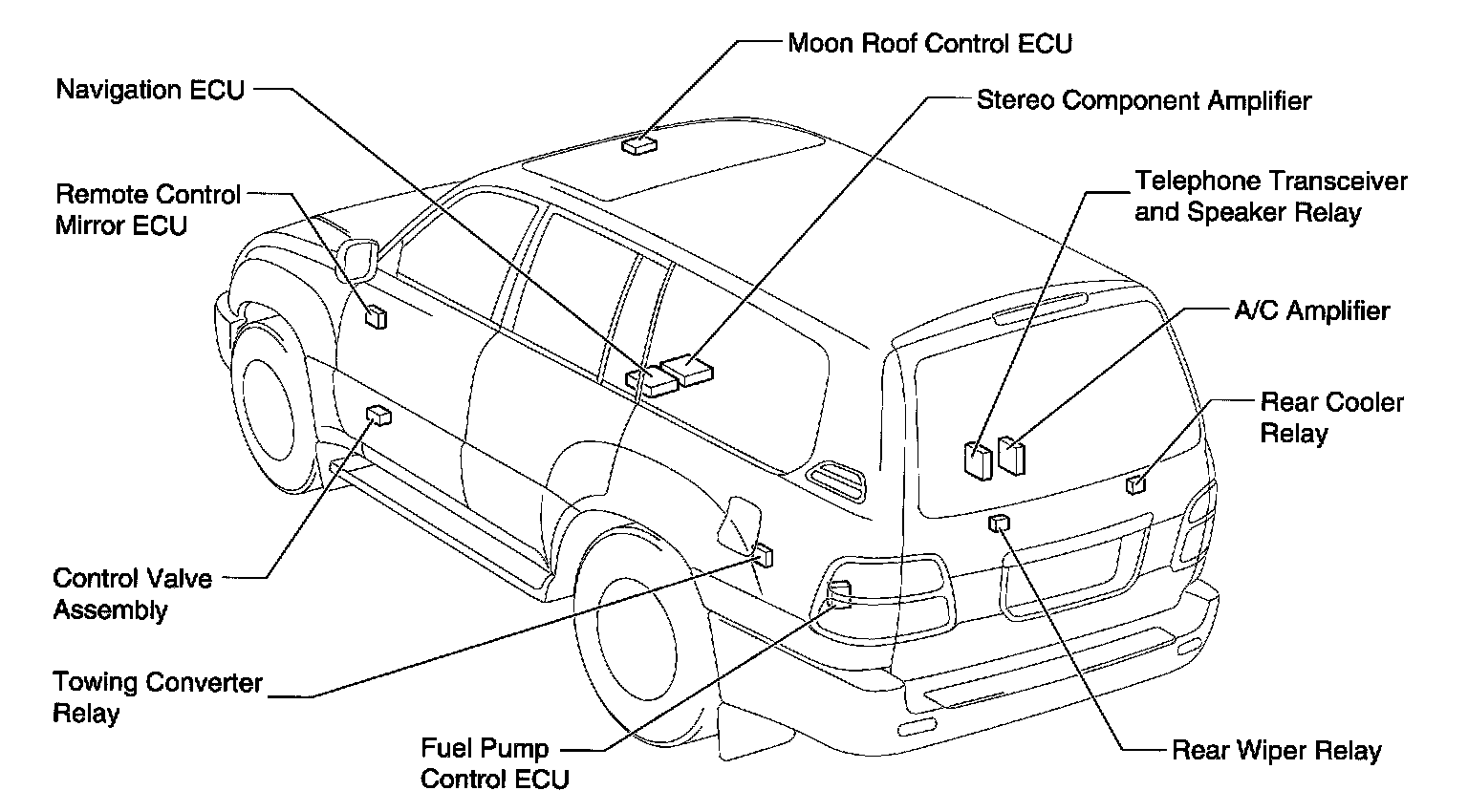 Moon Roof Control ECU

Navigation ECU

Stereo Component Amplifier

Remote Control Mirror ECU

Telephone Transceiver and Speaker Relay

A/C Amplifier

Rear Cooler Relay

Control Valve Assembly

Towing Converter Relay

Fuel Pump Control ECU

Rear Wiper Relay