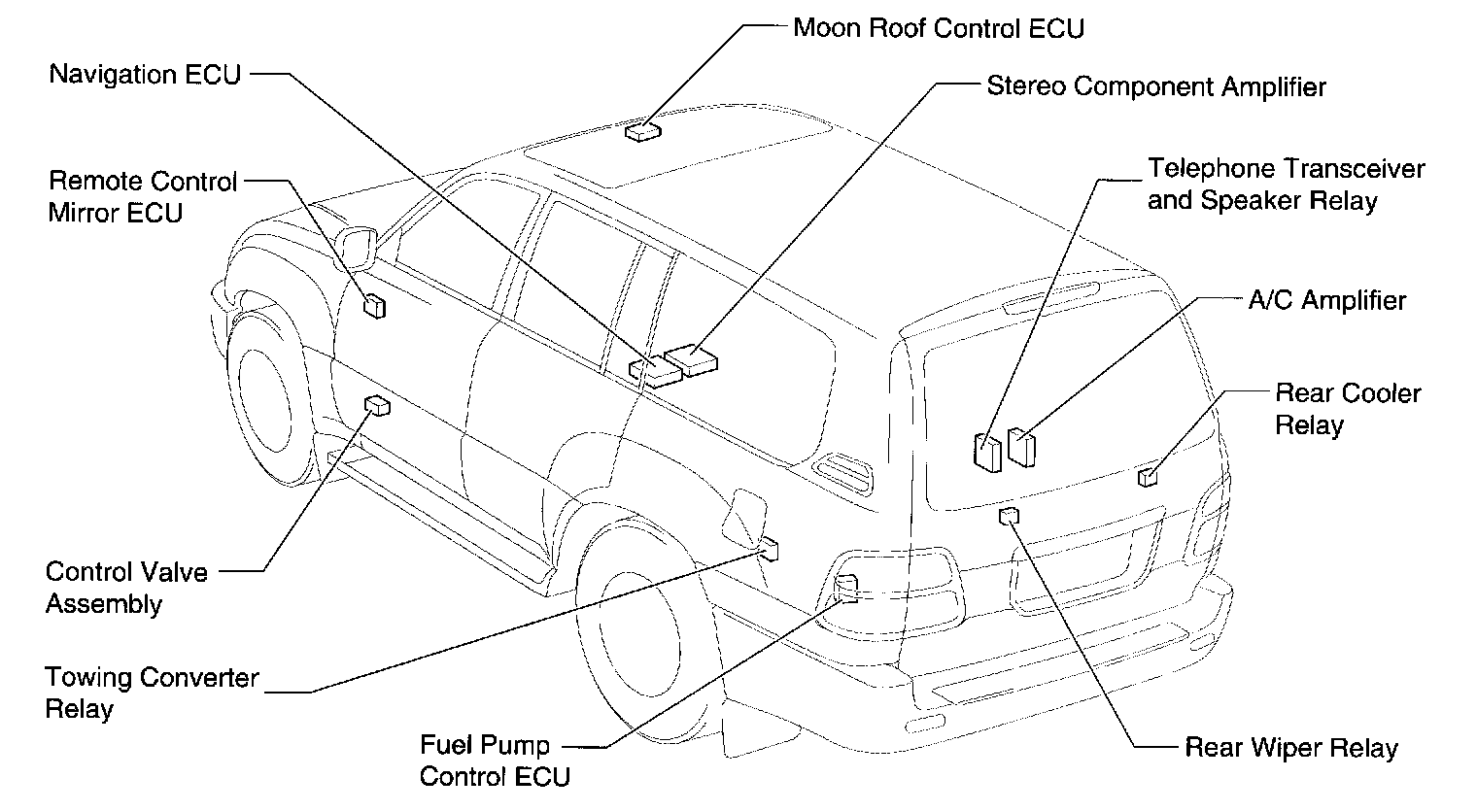 Moon Roof Control ECU

Navigation ECU

Stereo Component Amplifier

Remote Control Mirror ECU

Telephone Transceiver and Speaker Relay

A/C Amplifier

Rear Cooler Relay

Control Valve Assembly

Towing Converter Relay

Fuel Pump Control ECU

Rear Wiper Relay