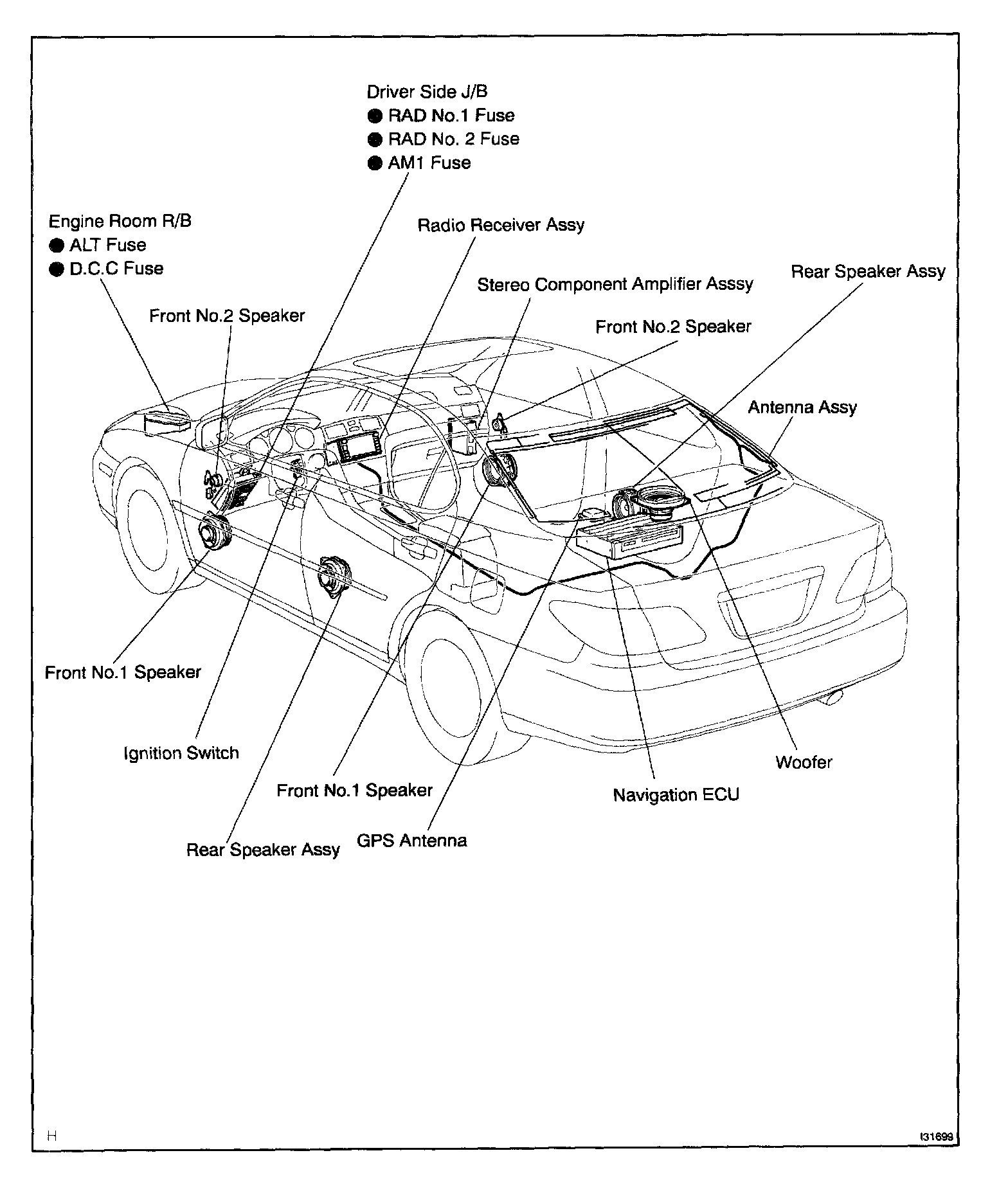 Driver Side J/B
● RAD No.1 Fuse
● RAD No. 2 Fuse
● AM1 Fuse

Engine Room R/B
● ALT Fuse
● D.C.C Fuse

Radio Receiver Assy

Stereo Component Amplifier Asssy

Rear Speaker Assy

Front No.2 Speaker

Front No.2 Speaker

Antenna Assy

Front No.1 Speaker

Ignition Switch

Front No.1 Speaker

Rear Speaker Assy

GPS Antenna

Navigation ECU

Woofer

H

I31699