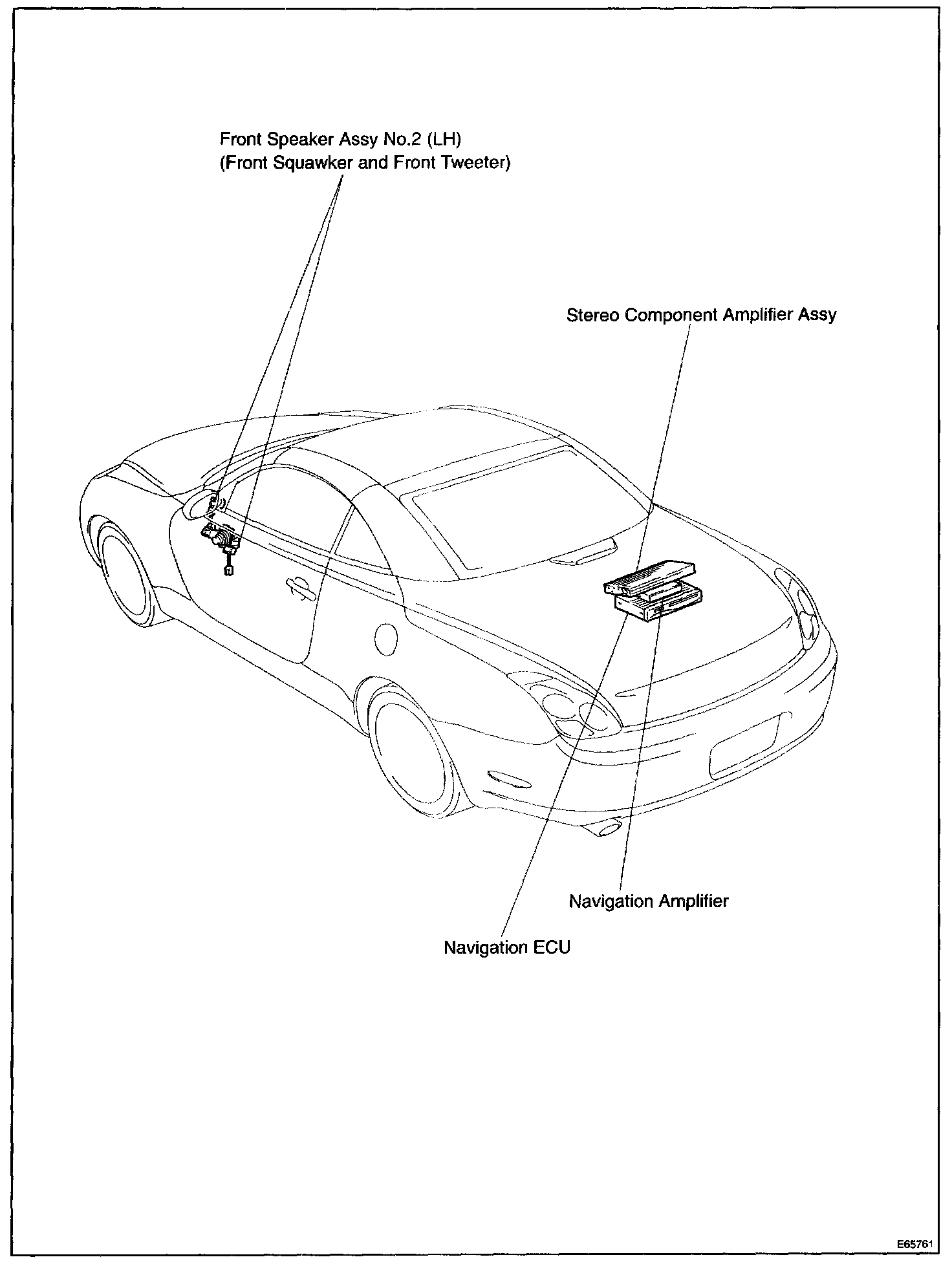 Front Speaker Assy No.2 (LH)
(Front Squawker and Front Tweeter)

Stereo Component Amplifier Assy

Navigation Amplifier

Navigation ECU

E65761