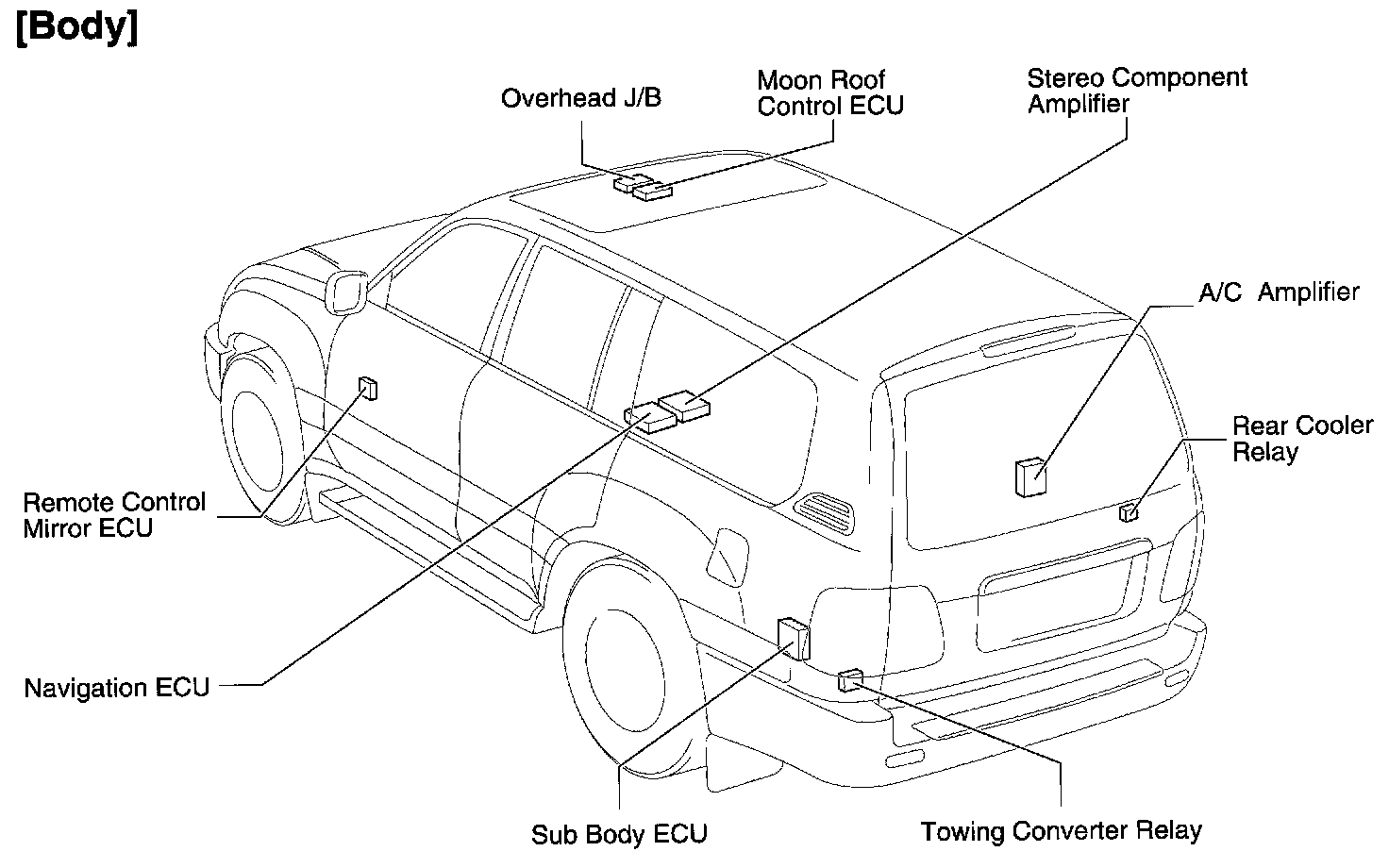 [Body]

Overhead J/B

Moon Roof
Control ECU

Stereo Component
Amplifier

A/C Amplifier

Rear Cooler
Relay

Remote Control
Mirror ECU

Navigation ECU

Sub Body ECU

Towing Converter Relay