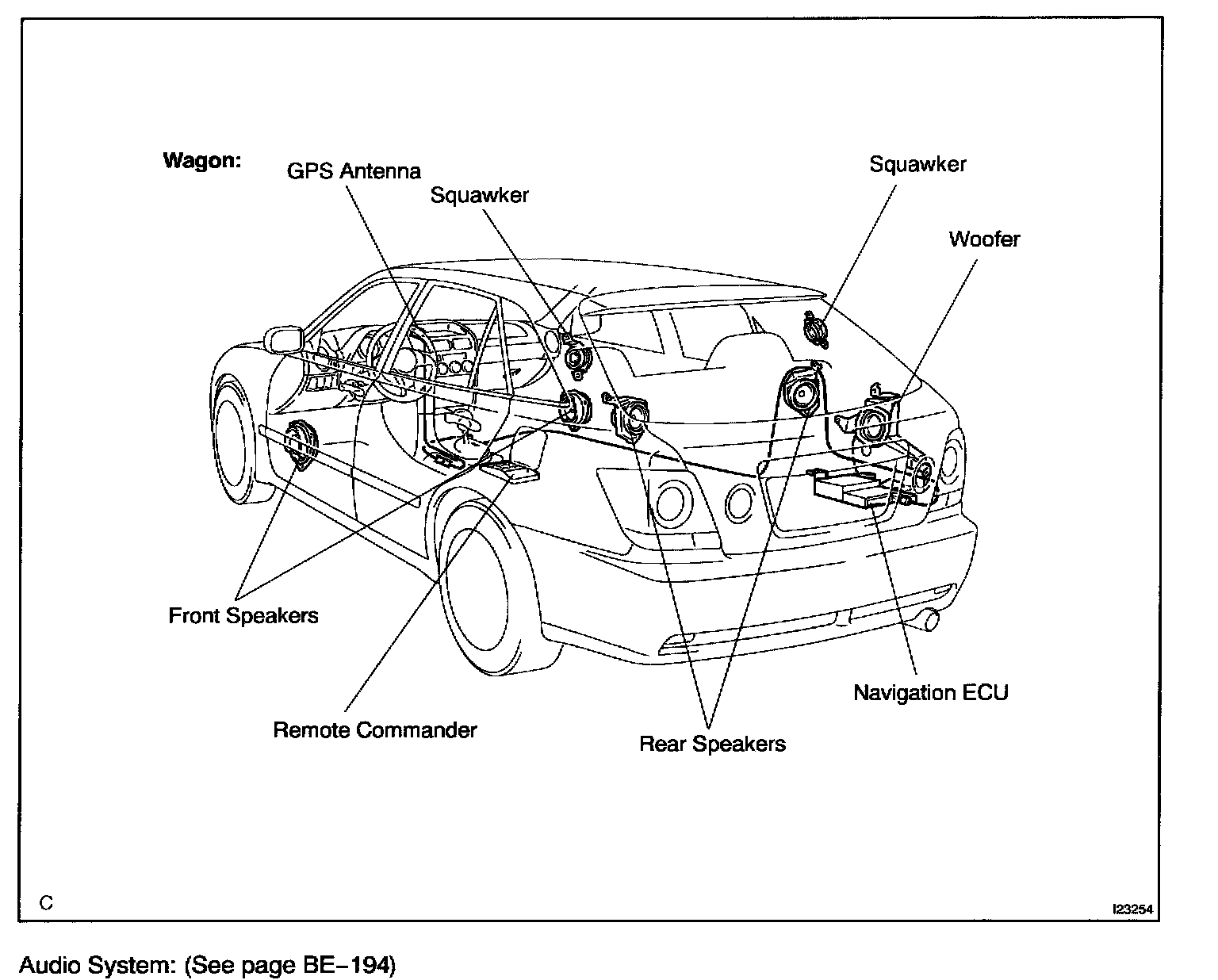 Wagon:

GPS Antenna

Squawker

Squawker

Woofer

Front Speakers

Remote Commander

Rear Speakers

Navigation ECU

C

I23254

Audio System: (See page BE–194)