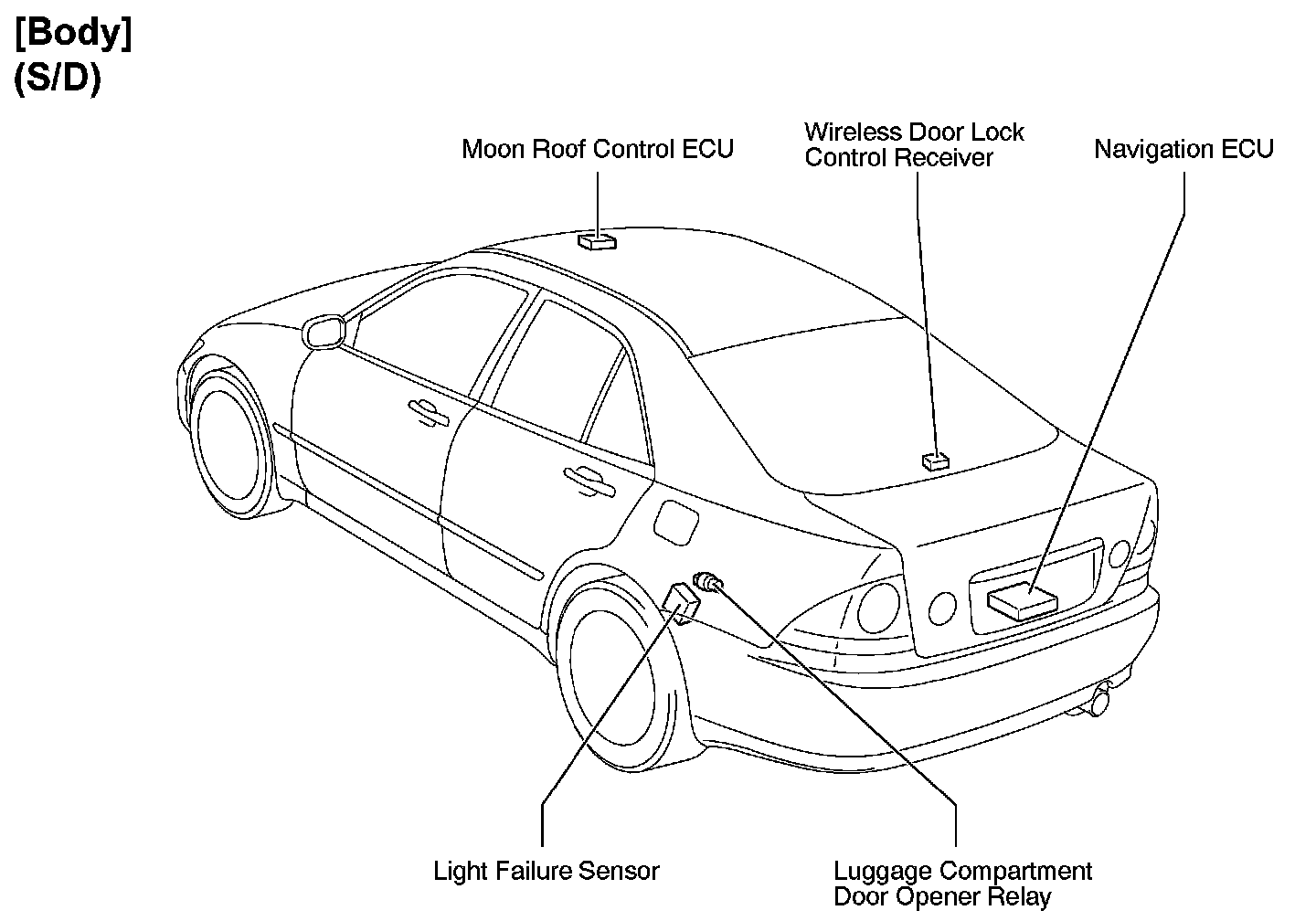 [Body]
(S/D)

Moon Roof Control ECU

Wireless Door Lock Control Receiver

Navigation ECU

Light Failure Sensor

Luggage Compartment Door Opener Relay