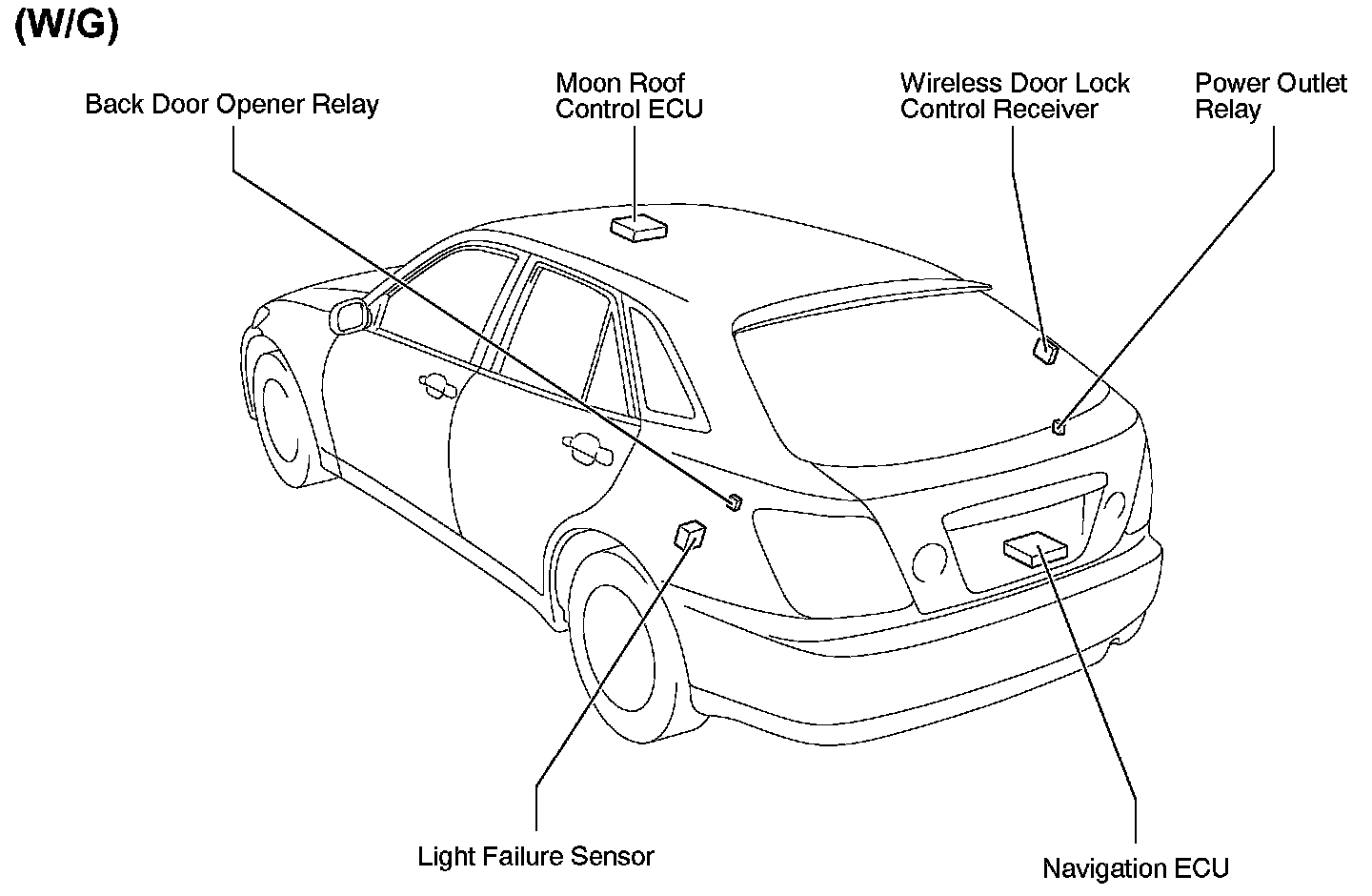 (W/G)

Back Door Opener Relay

Moon Roof Control ECU

Wireless Door Lock Control Receiver

Power Outlet Relay

Light Failure Sensor

Navigation ECU