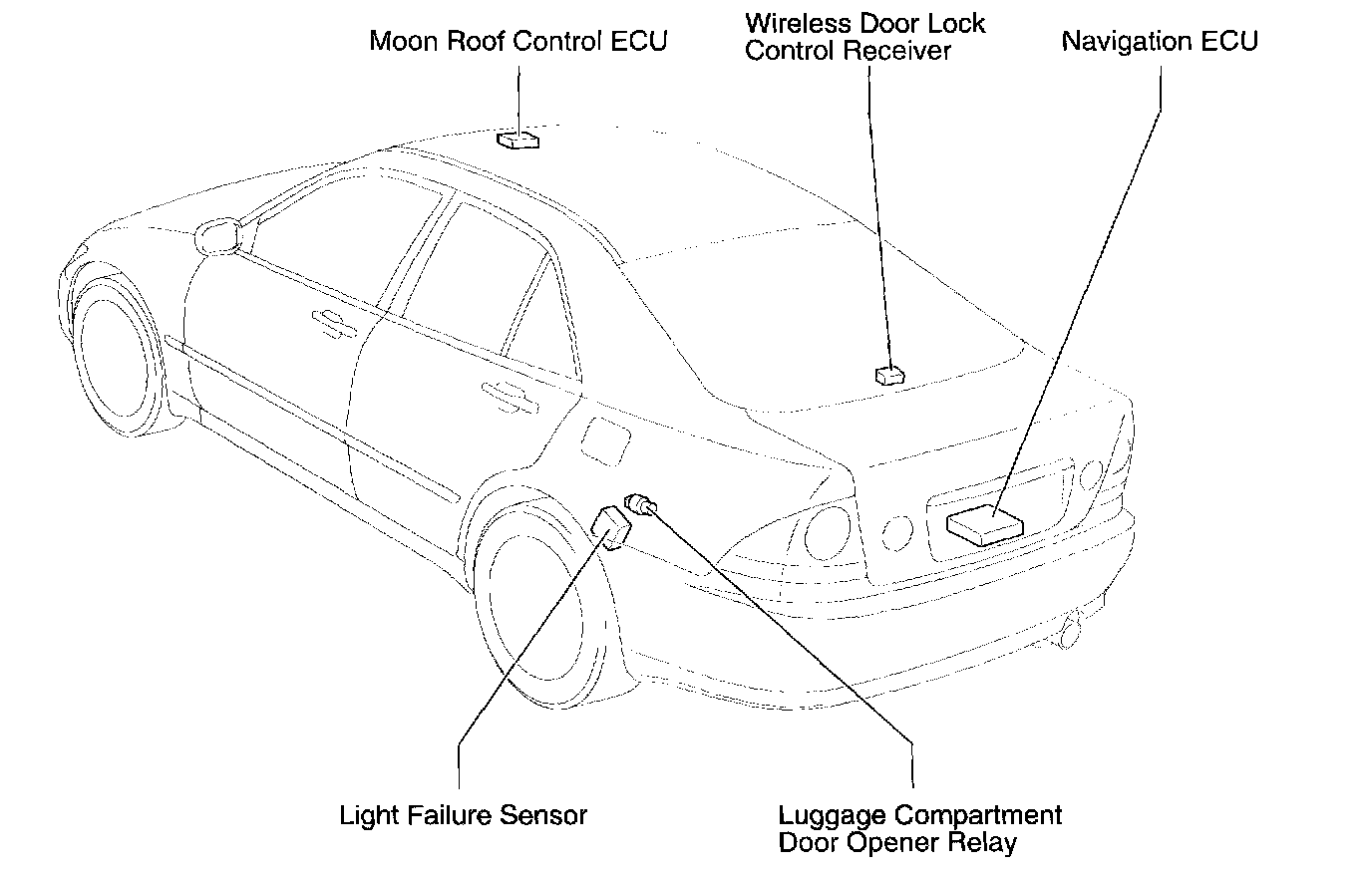 Moon Roof Control ECU

Wireless Door Lock
Control Receiver

Navigation ECU

Light Failure Sensor

Luggage Compartment
Door Opener Relay