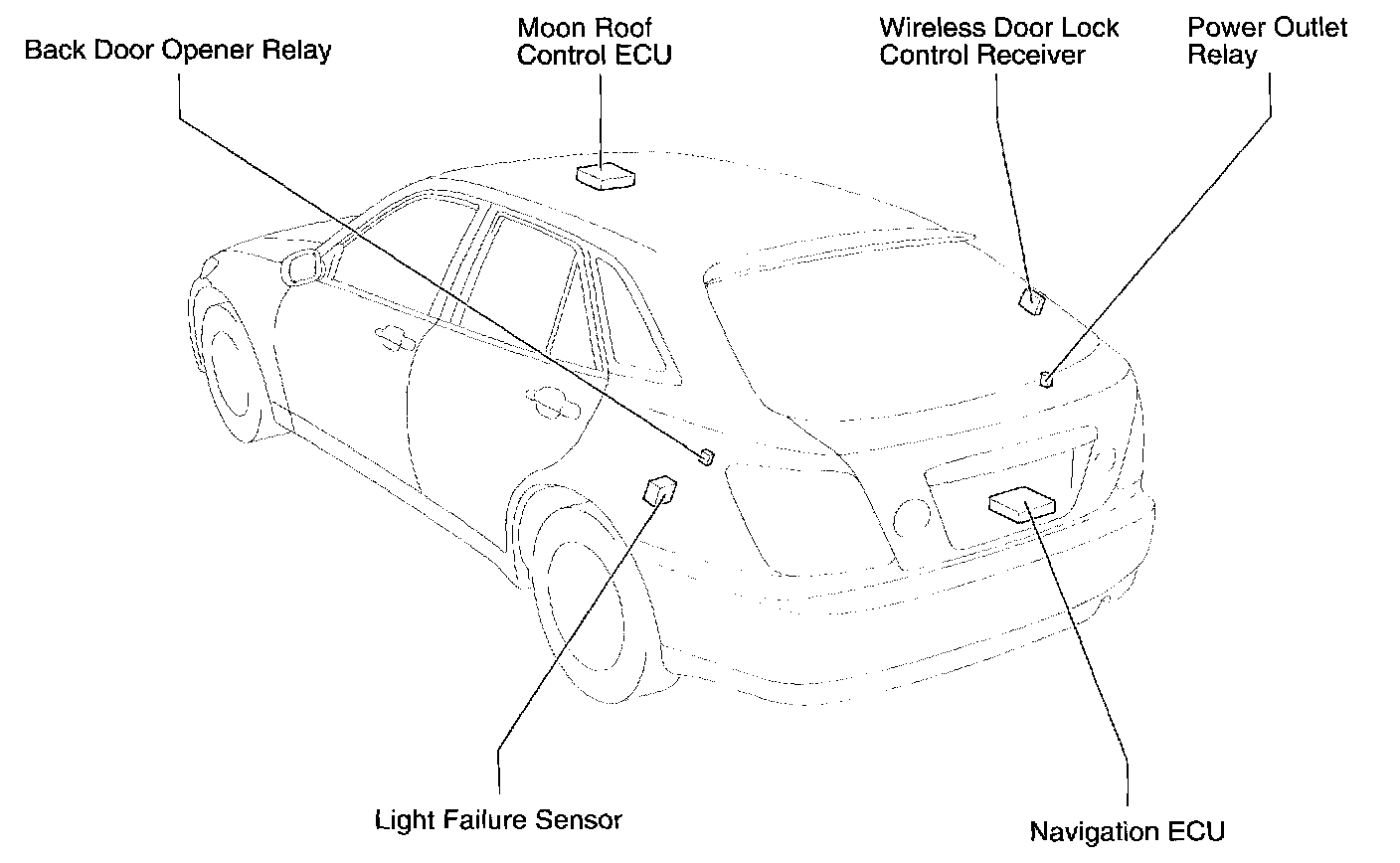 Back Door Opener Relay

Moon Roof Control ECU

Wireless Door Lock Control Receiver

Power Outlet Relay

Light Failure Sensor

Navigation ECU