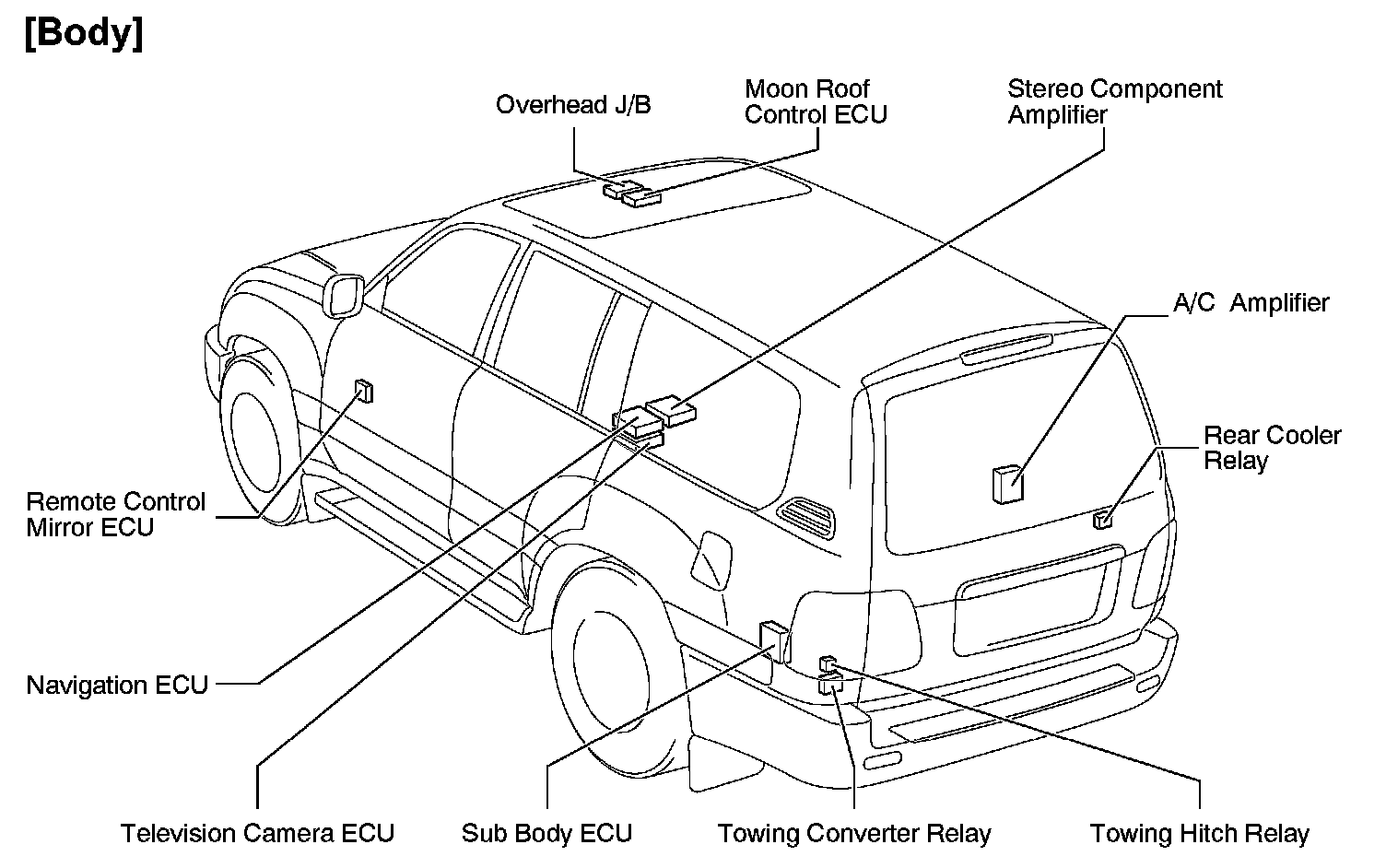 [Body]

Overhead J/B

Moon Roof Control ECU

Stereo Component Amplifier

A/C Amplifier

Rear Cooler Relay

Remote Control Mirror ECU

Navigation ECU

Television Camera ECU

Sub Body ECU

Towing Converter Relay

Towing Hitch Relay