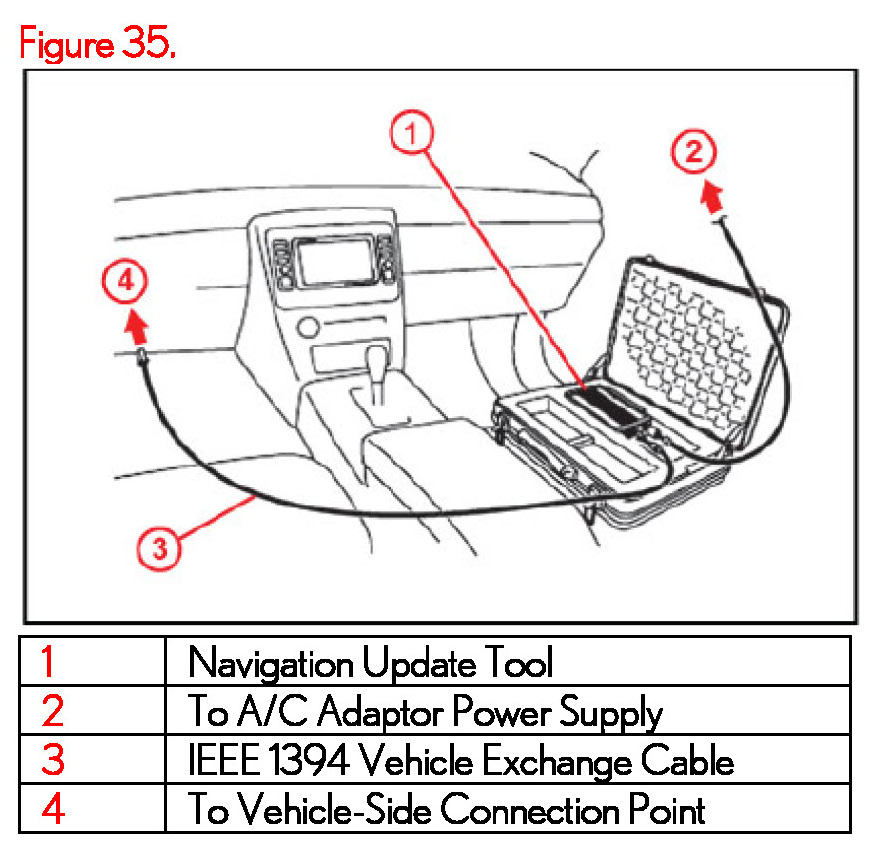 Figure 35.

1

2

4

3

| 1 | Navigation Update Tool |
|---|---|
| 2 | To A/C Adaptor Power Supply |
| 3 | IEEE 1394 Vehicle Exchange Cable |
| 4 | To Vehicle-Side Connection Point |