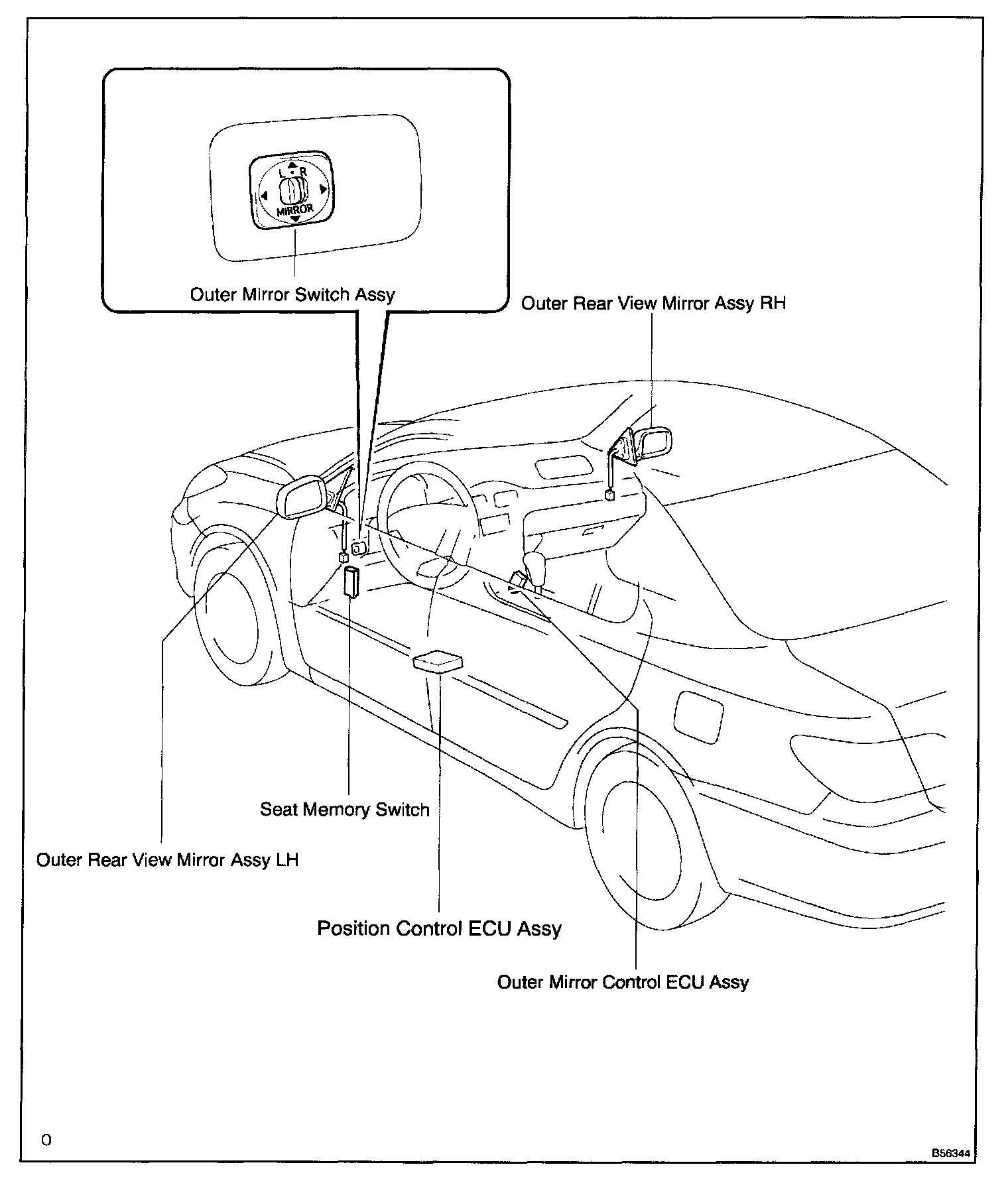 L R
MIRROR

Outer Mirror Switch Assy

Outer Rear View Mirror Assy RH

Seat Memory Switch

Outer Rear View Mirror Assy LH

Position Control ECU Assy

Outer Mirror Control ECU Assy

O

B56344