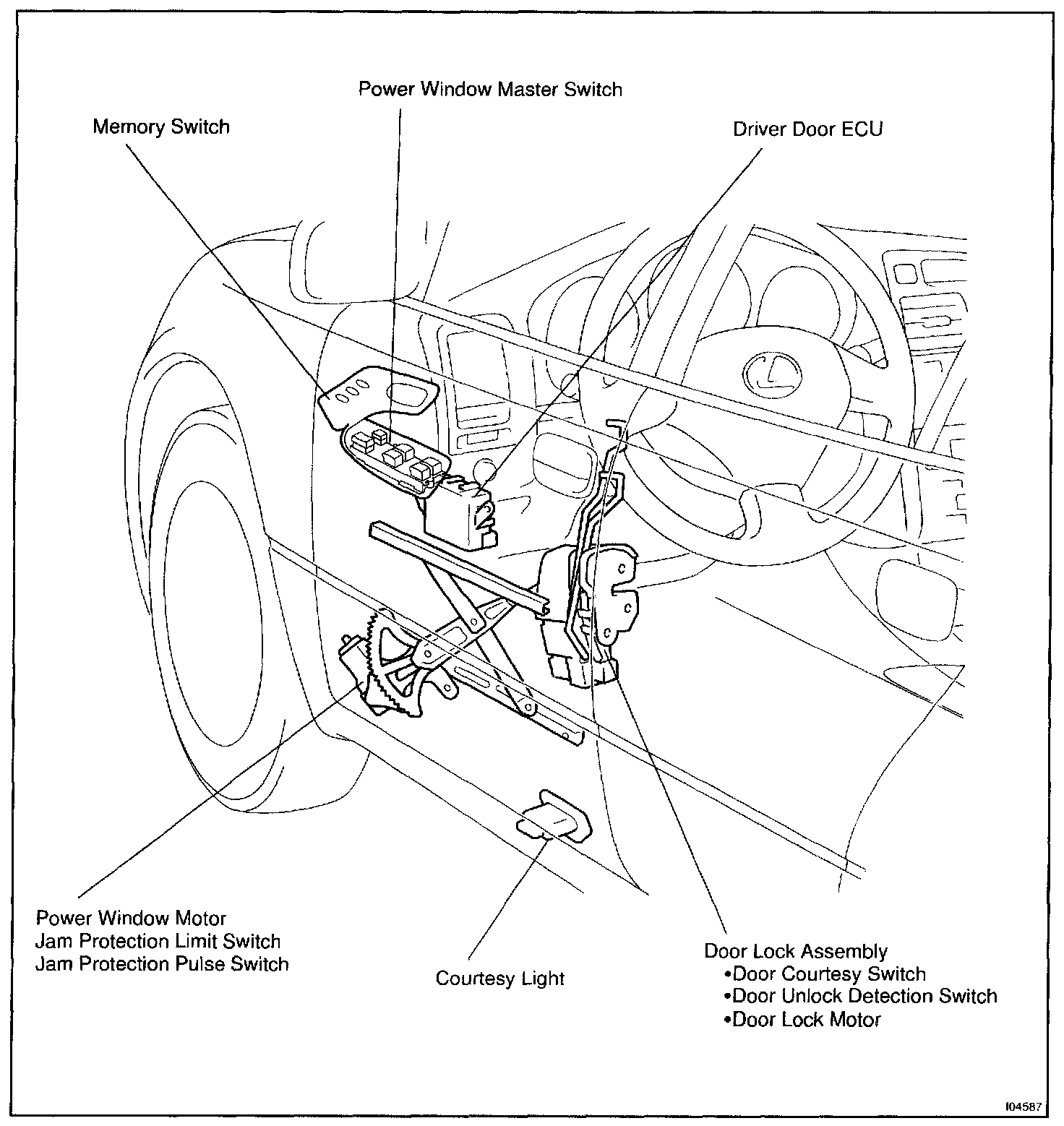 Power Window Master Switch

Memory Switch

Driver Door ECU

Power Window Motor
Jam Protection Limit Switch
Jam Protection Pulse Switch

Courtesy Light

Door Lock Assembly
•Door Courtesy Switch
•Door Unlock Detection Switch
•Door Lock Motor

I04587