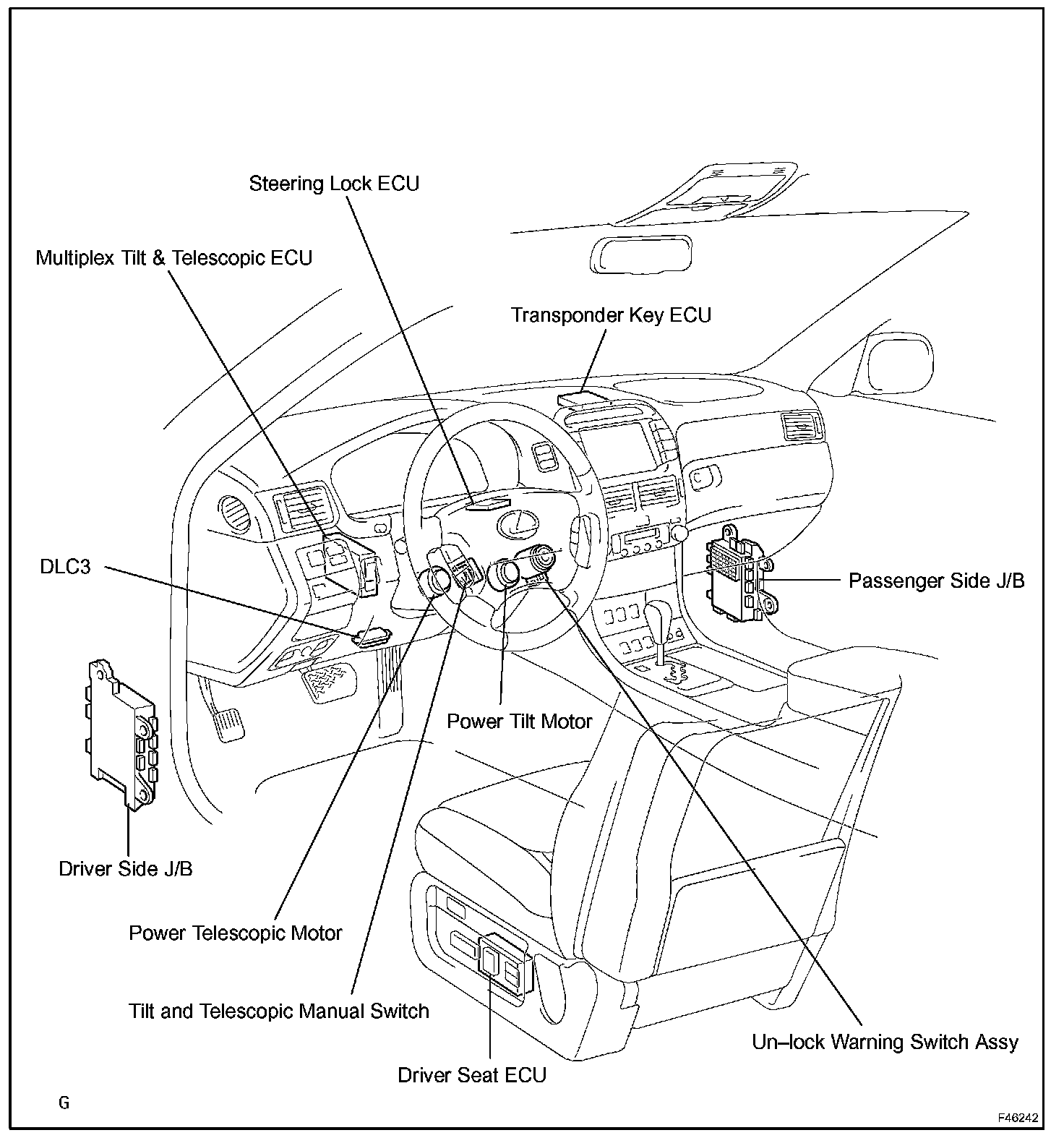 Steering Lock ECU

Multiplex Tilt & Telescopic ECU

Transponder Key ECU

DLC3

Passenger Side J/B

Power Tilt Motor

Driver Side J/B

Power Telescopic Motor

Tilt and Telescopic Manual Switch

Un–lock Warning Switch Assy

Driver Seat ECU

G

F46242