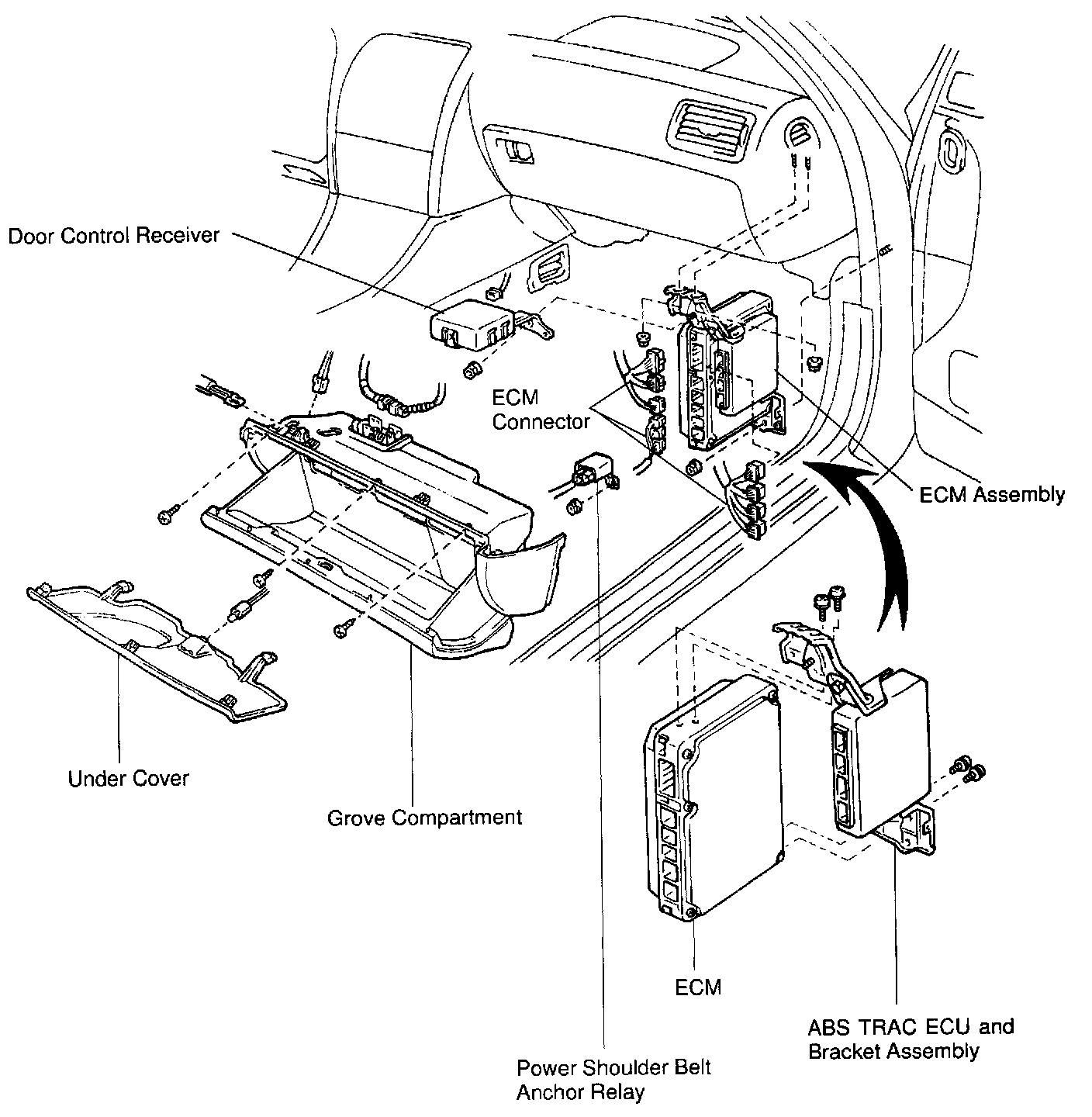 Door Control Receiver

ECM Connector

ECM Assembly

Under Cover

Grove Compartment

ECM

ABS TRAC ECU and Bracket Assembly

Power Shoulder Belt Anchor Relay