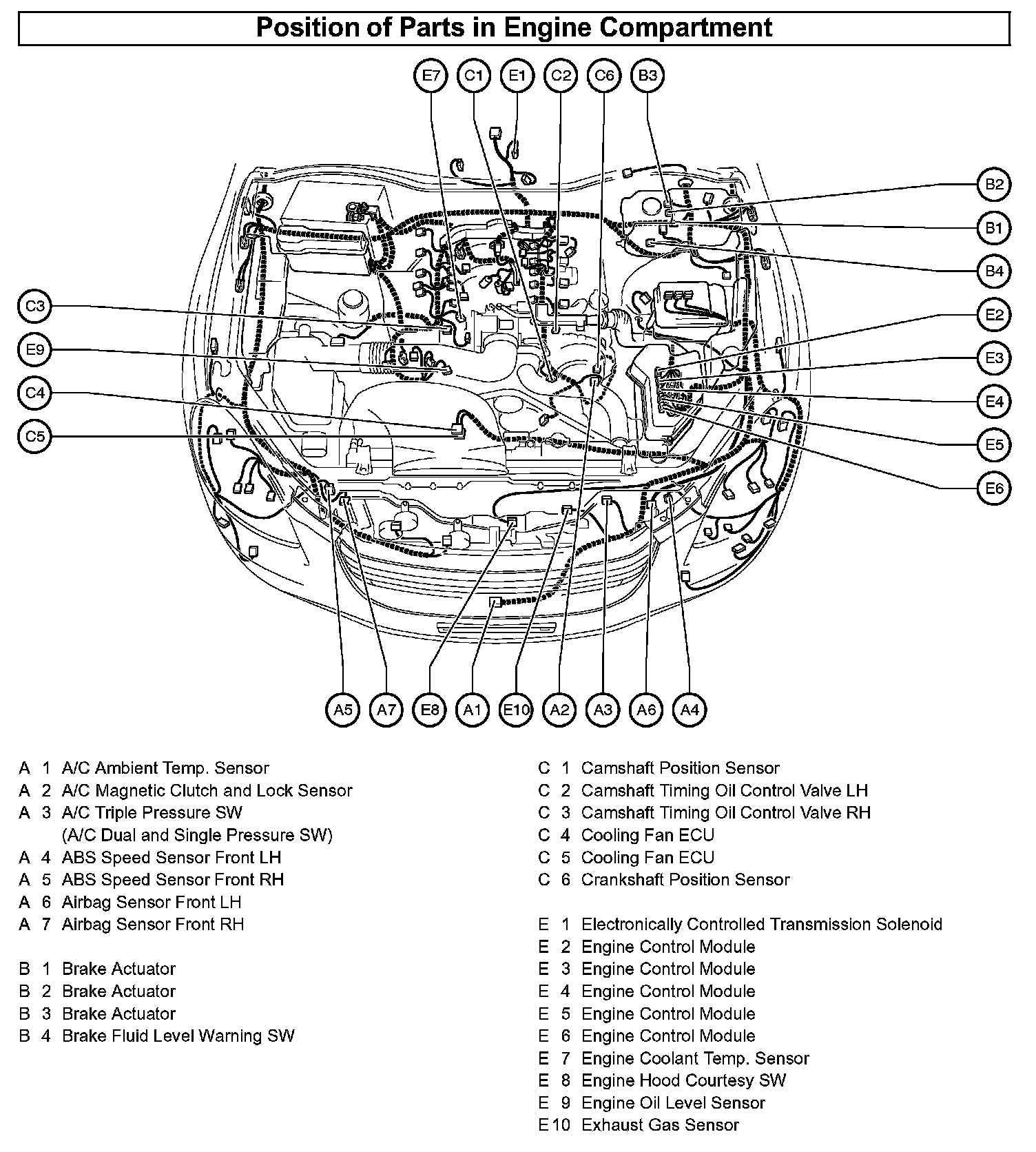 Position of Parts in Engine Compartment

E7 C1 E1 C2 C6 B3

B2
B1
B4
E2
E3
E4
E5
E6

C3
E9
C4
C5

A5 A7 E8 A1 E10 A2 A3 A6 A4

A 1 A/C Ambient Temp. Sensor
A 2 A/C Magnetic Clutch and Lock Sensor
A 3 A/C Triple Pressure SW (A/C Dual and Single Pressure SW)
A 4 ABS Speed Sensor Front LH
A 5 ABS Speed Sensor Front RH
A 6 Airbag Sensor Front LH
A 7 Airbag Sensor Front RH

B 1 Brake Actuator
B 2 Brake Actuator
B 3 Brake Actuator
B 4 Brake Fluid Level Warning SW

C 1 Camshaft Position Sensor
C 2 Camshaft Timing Oil Control Valve LH
C 3 Camshaft Timing Oil Control Valve RH
C 4 Cooling Fan ECU
C 5 Cooling Fan ECU
C 6 Crankshaft Position Sensor

E 1 Electronically Controlled Transmission Solenoid
E 2 Engine Control Module
E 3 Engine Control Module
E 4 Engine Control Module
E 5 Engine Control Module
E 6 Engine Control Module
E 7 Engine Coolant Temp. Sensor
E 8 Engine Hood Courtesy SW
E 9 Engine Oil Level Sensor
E 10 Exhaust Gas Sensor