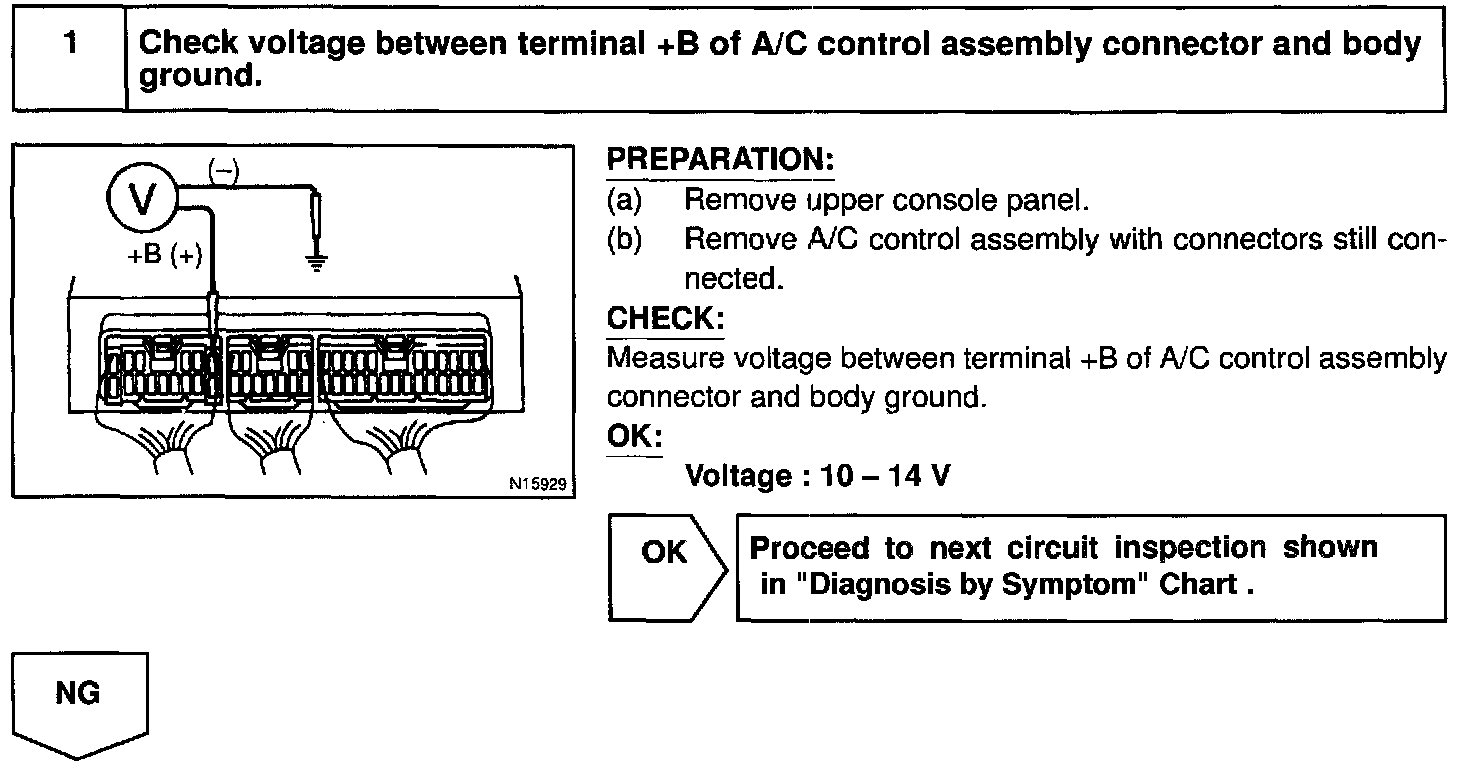 1 Check voltage between terminal +B of A/C control assembly connector and body ground.

V
(–)
+B (+)
N15929

PREPARATION:
(a) Remove upper console panel.
(b) Remove A/C control assembly with connectors still connected.

CHECK:
Measure voltage between terminal +B of A/C control assembly connector and body ground.

OK:
Voltage : 10 – 14 V

OK

Proceed to next circuit inspection shown in "Diagnosis by Symptom" Chart .

NG