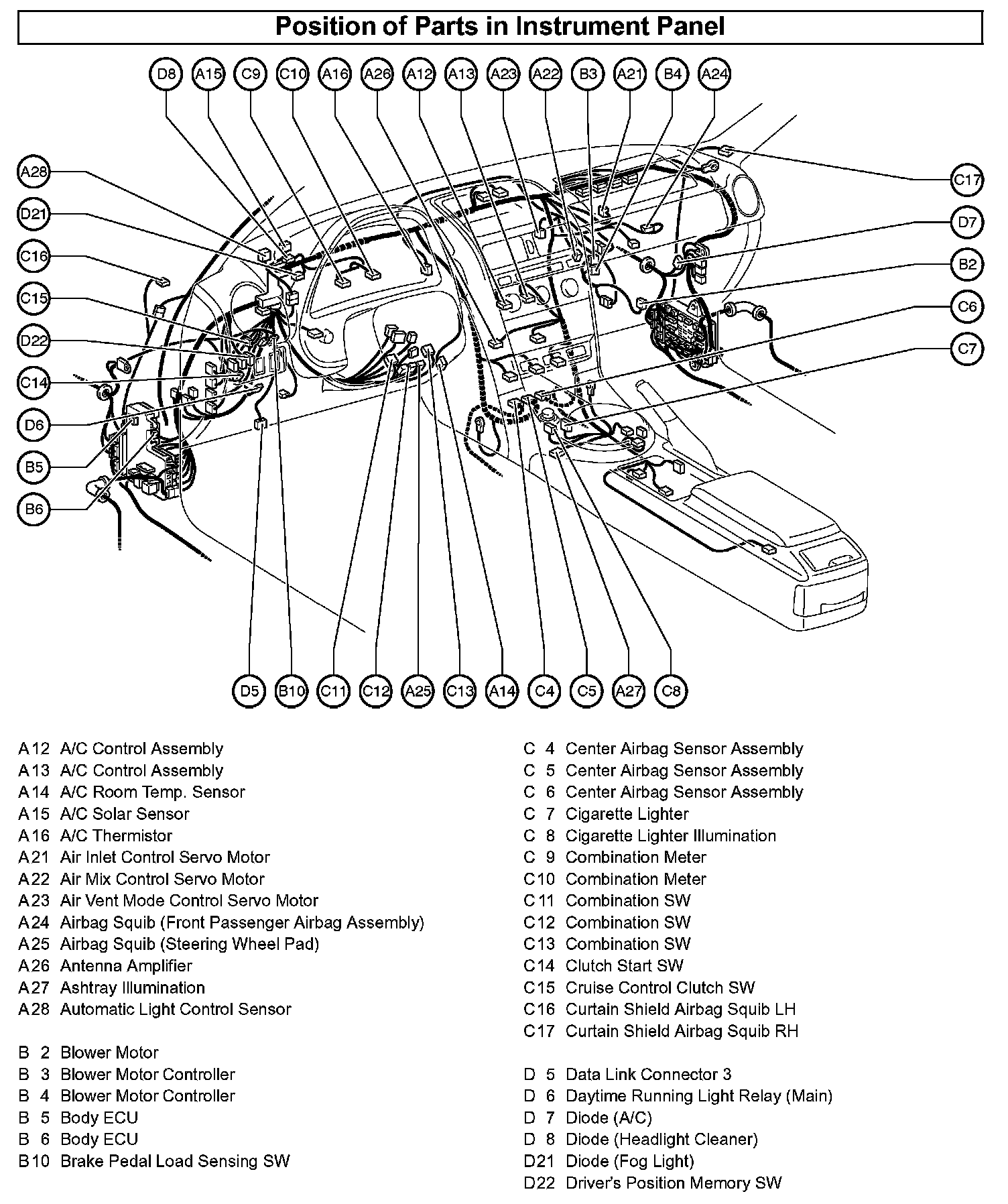 Position of Parts in Instrument Panel

D8 A15 C9 C10 A16 A26 A12 A13 A23 A22 B3 A21 B4 A24

A28
D21
C16
C15
D22
C14
D6
B5
B6

C17
D7
B2
C6
C7

D5 B10 C11 C12 A25 C13 A14 C4 C5 A27 C8

A12 A/C Control Assembly
A13 A/C Control Assembly
A14 A/C Room Temp. Sensor
A15 A/C Solar Sensor
A16 A/C Thermistor
A21 Air Inlet Control Servo Motor
A22 Air Mix Control Servo Motor
A23 Air Vent Mode Control Servo Motor
A24 Airbag Squib (Front Passenger Airbag Assembly)
A25 Airbag Squib (Steering Wheel Pad)
A26 Antenna Amplifier
A27 Ashtray Illumination
A28 Automatic Light Control Sensor

B 2 Blower Motor
B 3 Blower Motor Controller
B 4 Blower Motor Controller
B 5 Body ECU
B 6 Body ECU
B10 Brake Pedal Load Sensing SW

C 4 Center Airbag Sensor Assembly
C 5 Center Airbag Sensor Assembly
C 6 Center Airbag Sensor Assembly
C 7 Cigarette Lighter
C 8 Cigarette Lighter Illumination
C 9 Combination Meter
C10 Combination Meter
C11 Combination SW
C12 Combination SW
C13 Combination SW
C14 Clutch Start SW
C15 Cruise Control Clutch SW
C16 Curtain Shield Airbag Squib LH
C17 Curtain Shield Airbag Squib RH

D 5 Data Link Connector 3
D 6 Daytime Running Light Relay (Main)
D 7 Diode (A/C)
D 8 Diode (Headlight Cleaner)
D21 Diode (Fog Light)
D22 Driver's Position Memory SW