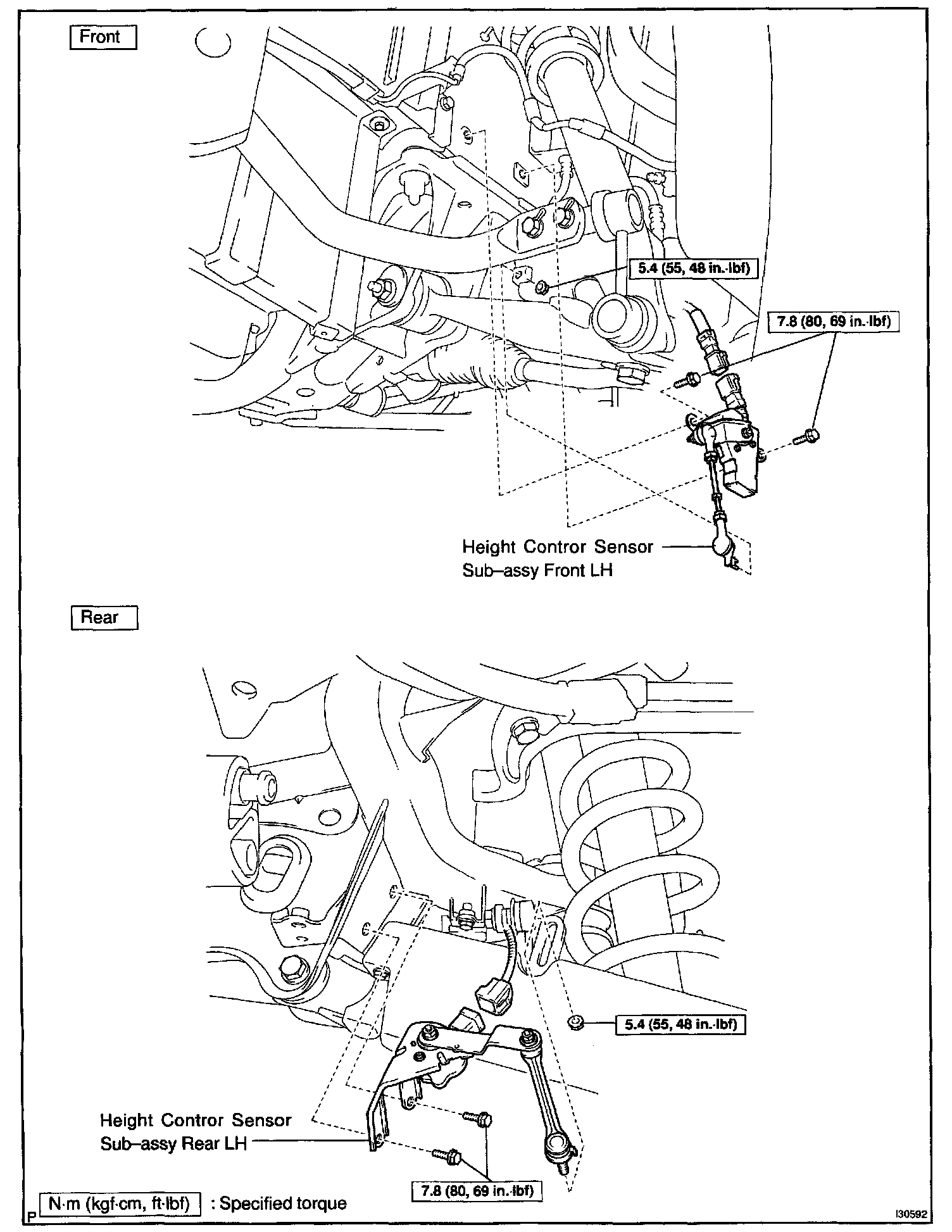 Front

5.4 (55, 48 in.·lbf)

7.8 (80, 69 in.·lbf)

Height Contror Sensor Sub–assy Front LH

Rear

5.4 (55, 48 in.·lbf)

Height Contror Sensor Sub–assy Rear LH

7.8 (80, 69 in.·lbf)

P

N·m (kgf·cm, ft·lbf) : Specified torque

I30592