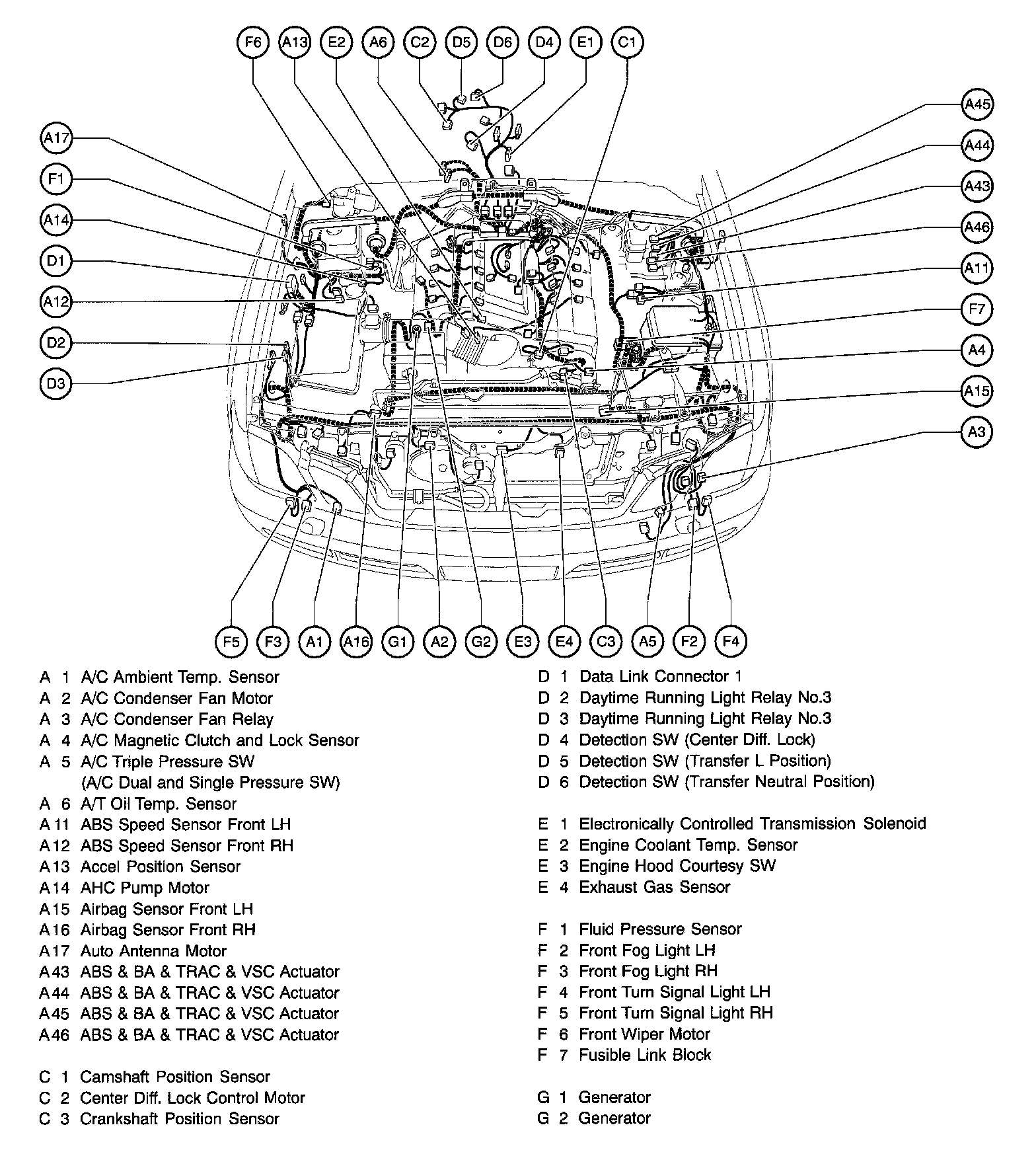 F6 A13 E2 A6 C2 D5 D6 D4 E1 C1

A17
F1
A14
D1
A12
D2
D3

A45
A44
A43
A46
A11
F7
A4
A15
A3

F5 F3 A1 A16 G1 A2 G2 E3 E4 C3 A5 F2 F4

A 1 A/C Ambient Temp. Sensor
A 2 A/C Condenser Fan Motor
A 3 A/C Condenser Fan Relay
A 4 A/C Magnetic Clutch and Lock Sensor
A 5 A/C Triple Pressure SW
(A/C Dual and Single Pressure SW)
A 6 A/T Oil Temp. Sensor
A 11 ABS Speed Sensor Front LH
A 12 ABS Speed Sensor Front RH
A 13 Accel Position Sensor
A 14 AHC Pump Motor
A 15 Airbag Sensor Front LH
A 16 Airbag Sensor Front RH
A 17 Auto Antenna Motor
A 43 ABS & BA & TRAC & VSC Actuator
A 44 ABS & BA & TRAC & VSC Actuator
A 45 ABS & BA & TRAC & VSC Actuator
A 46 ABS & BA & TRAC & VSC Actuator

C 1 Camshaft Position Sensor
C 2 Center Diff. Lock Control Motor
C 3 Crankshaft Position Sensor

D 1 Data Link Connector 1
D 2 Daytime Running Light Relay No.3
D 3 Daytime Running Light Relay No.3
D 4 Detection SW (Center Diff. Lock)
D 5 Detection SW (Transfer L Position)
D 6 Detection SW (Transfer Neutral Position)

E 1 Electronically Controlled Transmission Solenoid
E 2 Engine Coolant Temp. Sensor
E 3 Engine Hood Courtesy SW
E 4 Exhaust Gas Sensor

F 1 Fluid Pressure Sensor
F 2 Front Fog Light LH
F 3 Front Fog Light RH
F 4 Front Turn Signal Light LH
F 5 Front Turn Signal Light RH
F 6 Front Wiper Motor
F 7 Fusible Link Block

G 1 Generator
G 2 Generator