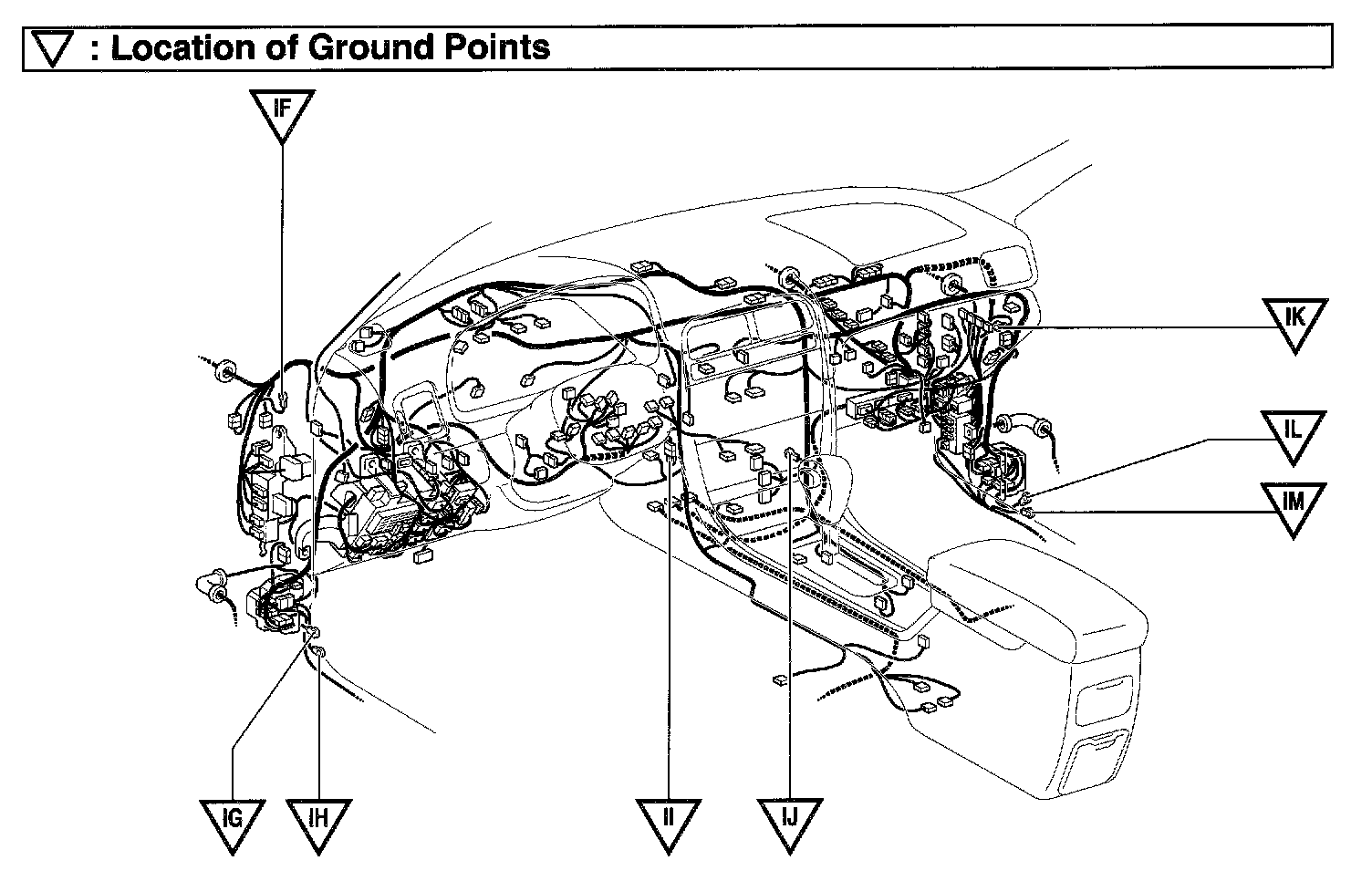 : Location of Ground Points

IF

IK

IL

IM

IG

IH

II

IJ