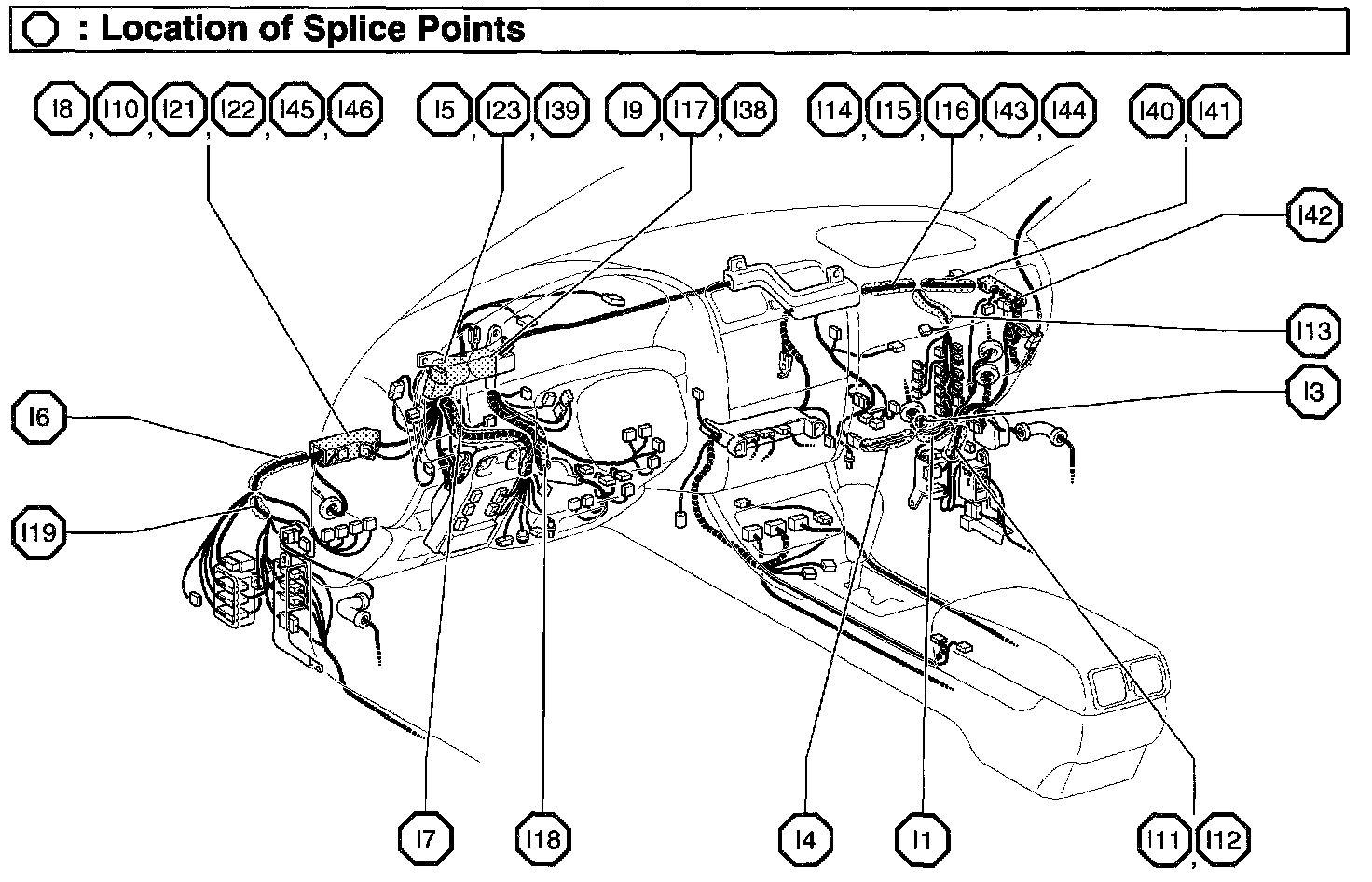 : Location of Splice Points

I8, I10, I21, I22, I45, I46

I5, I23, I39

I9, I17, I38

I14, I15, I16, I43, I44

I40, I41

I42

I13

I3

I6

I19

I7

I18

I4

I1

I11, I12