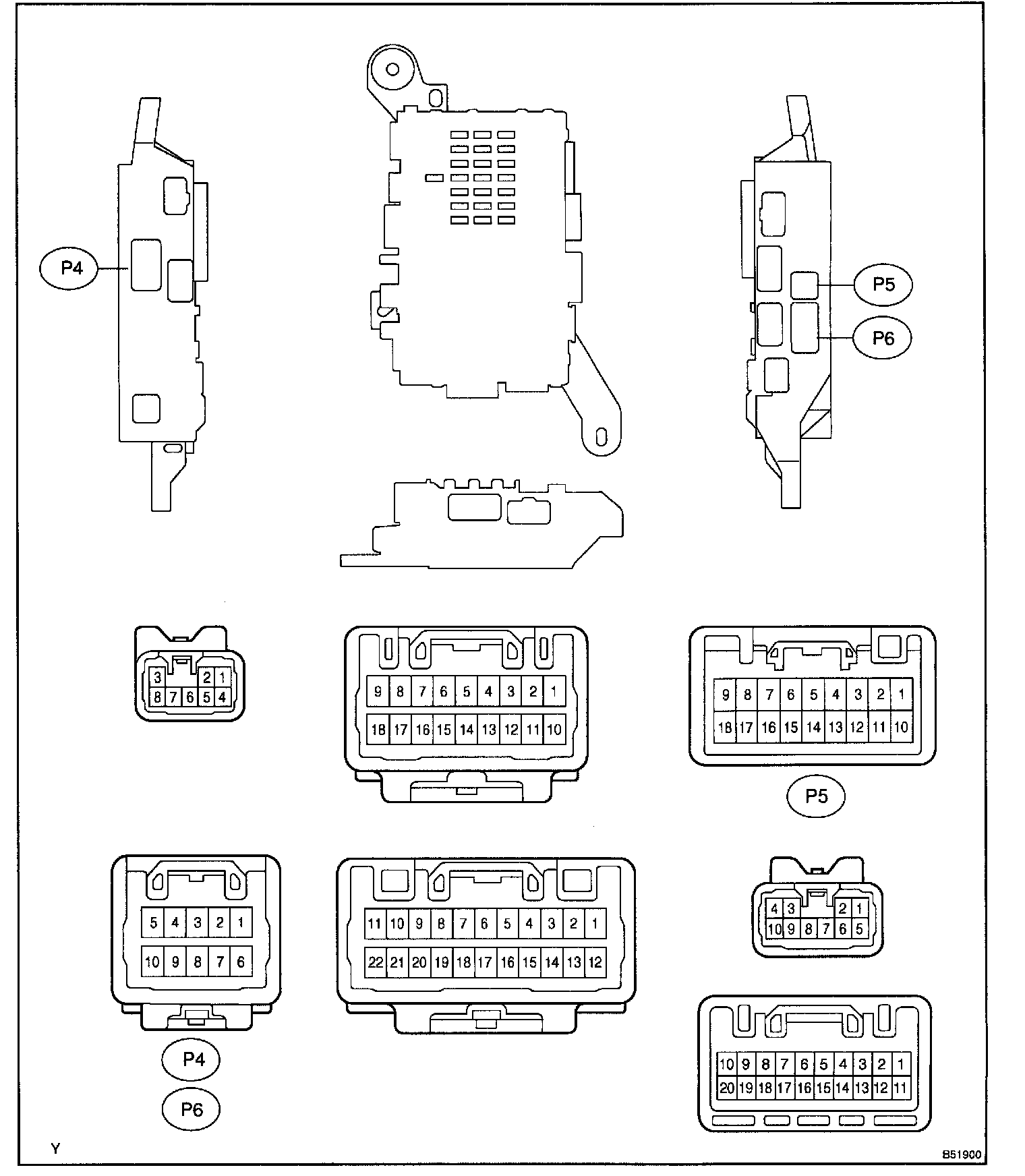 P4

P5

P6

3 2 1
8 7 6 5 4

9 8 7 6 5 4 3 2 1
18 17 16 15 14 13 12 11 10

9 8 7 6 5 4 3 2 1
18 17 16 15 14 13 12 11 10

P5

5 4 3 2 1
10 9 8 7 6

P4

P6

11 10 9 8 7 6 5 4 3 2 1
22 21 20 19 18 17 16 15 14 13 12

4 3 2 1
10 9 8 7 6 5

10 9 8 7 6 5 4 3 2 1
20 19 18 17 16 15 14 13 12 11

Y

B51900