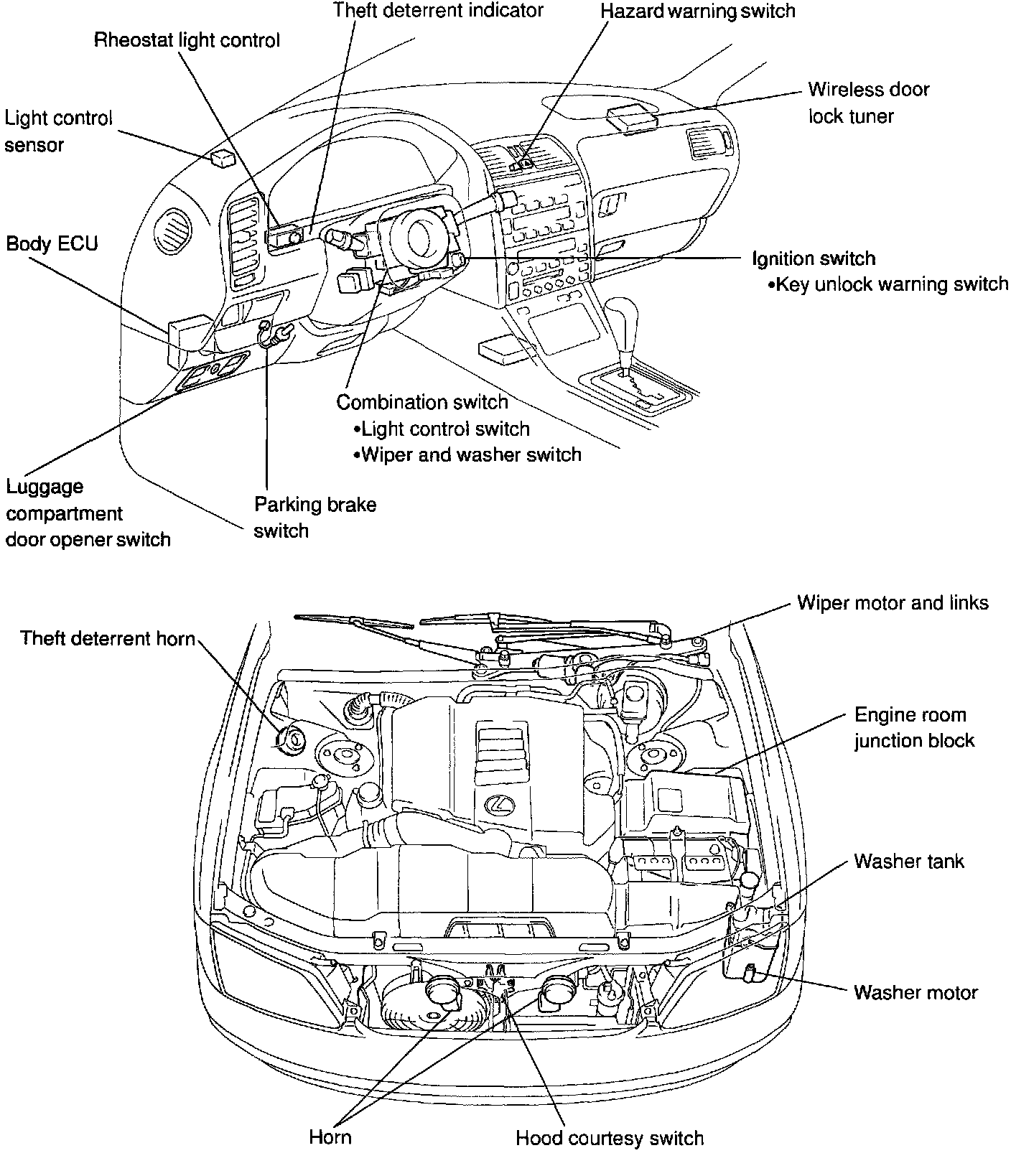 Theft deterrent indicator

Hazard warning switch

Rheostat light control

Wireless door lock tuner

Light control sensor

Body ECU

Ignition switch
•Key unlock warning switch

Combination switch
•Light control switch
•Wiper and washer switch

Luggage compartment door opener switch

Parking brake switch

Wiper motor and links

Theft deterrent horn

Engine room junction block

Washer tank

Washer motor

Horn

Hood courtesy switch