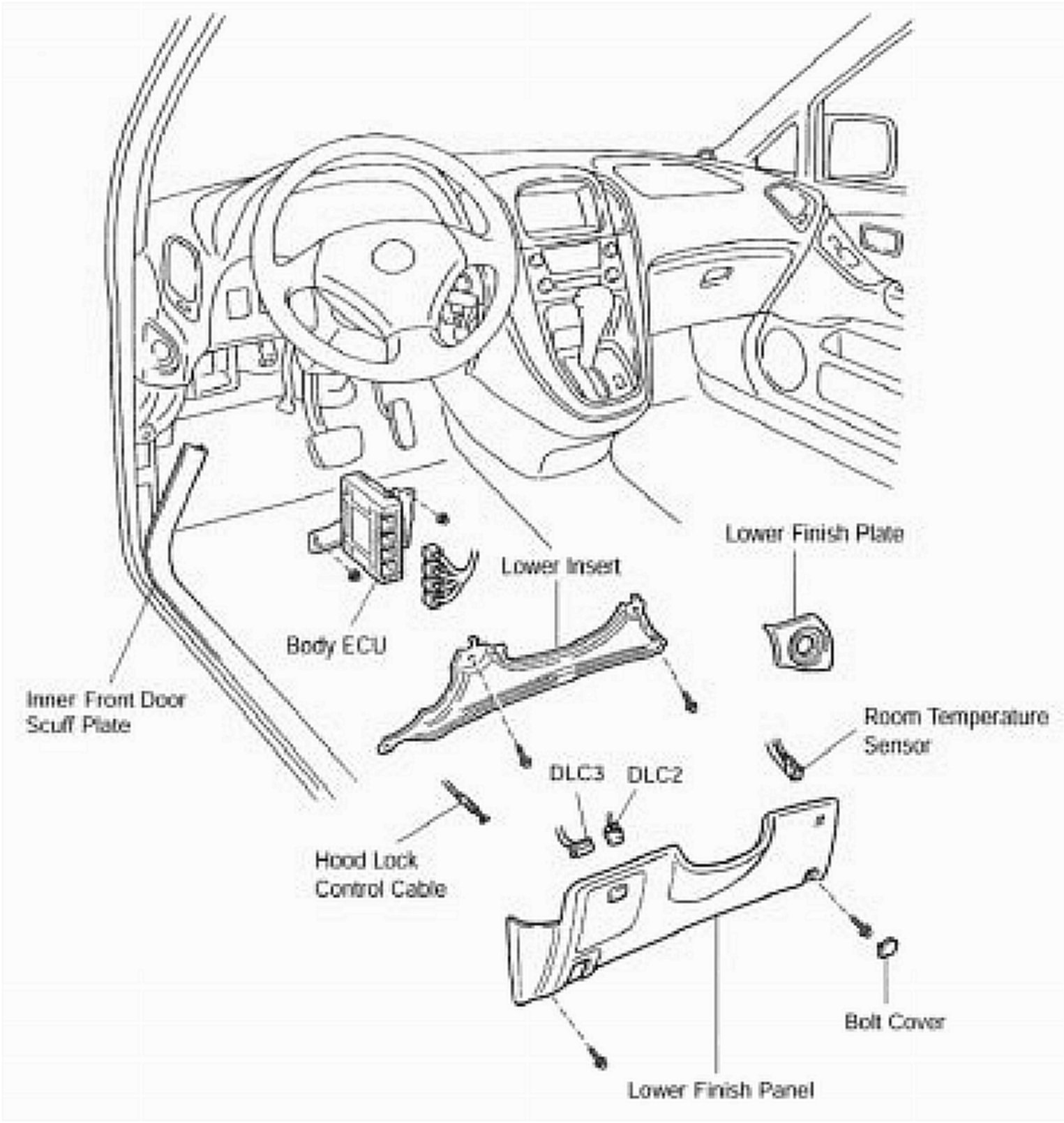 Lower Finish Plate

Lower Insert

Body ECU

Inner Front Door Scuff Plate

Room Temperature Sensor

DLC3

DLC2

Hood Lock Control Cable

Bolt Cover

Lower Finish Panel