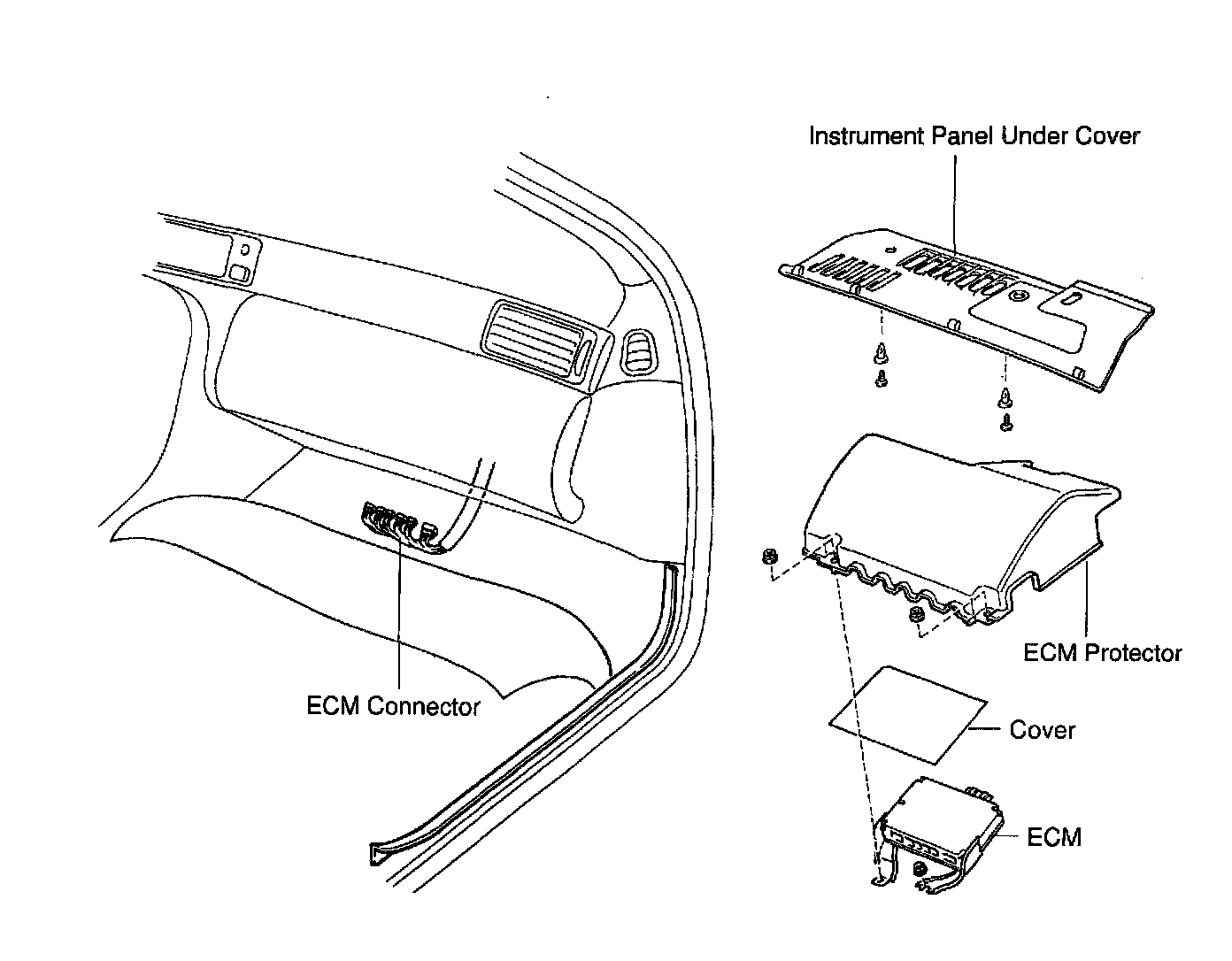 Instrument Panel Under Cover

ECM Connector

ECM Protector

Cover

ECM