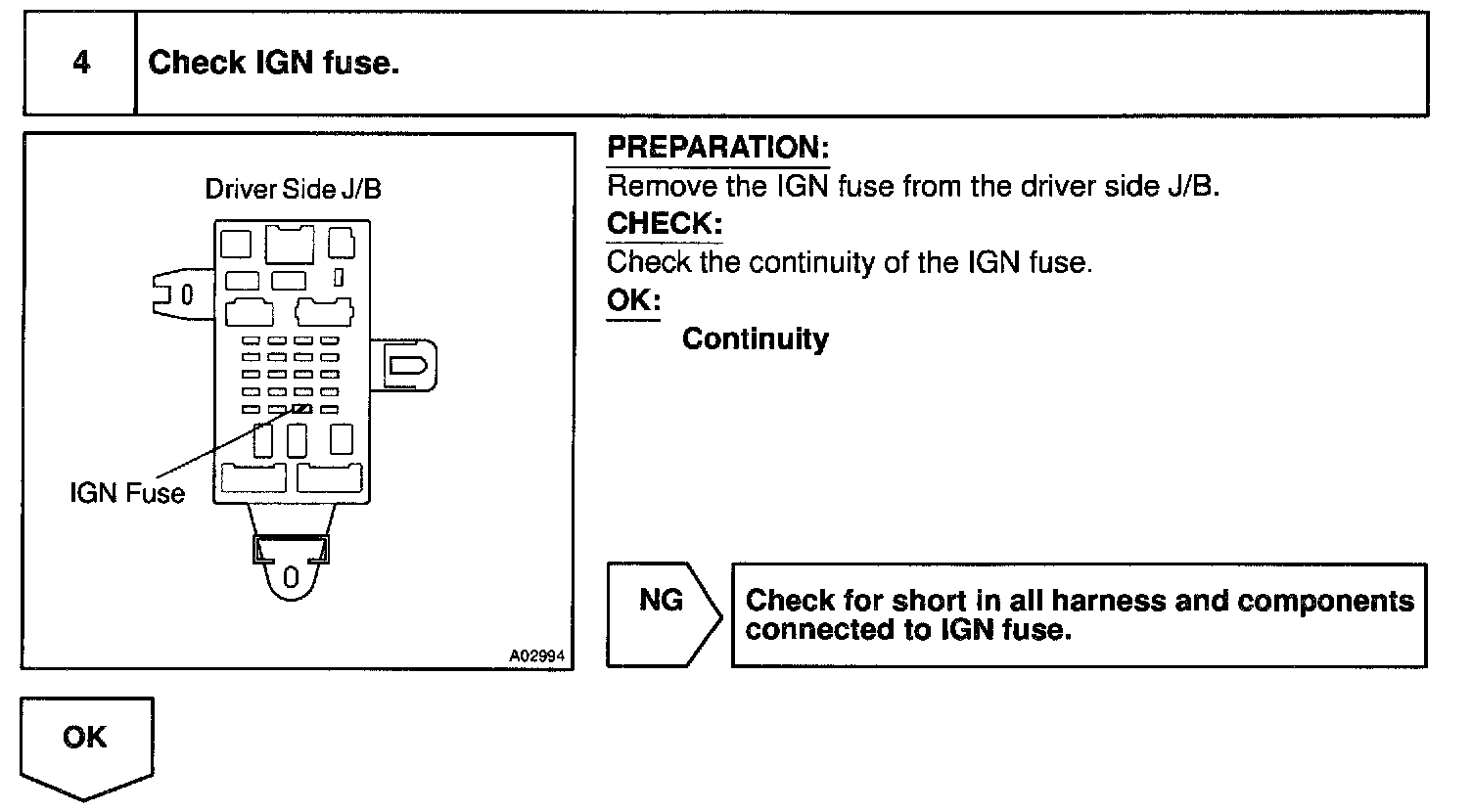 4 Check IGN fuse.

Driver Side J/B

IGN Fuse

A02994

PREPARATION:
Remove the IGN fuse from the driver side J/B.
CHECK:
Check the continuity of the IGN fuse.
OK:
Continuity

NG

Check for short in all harness and components connected to IGN fuse.

OK