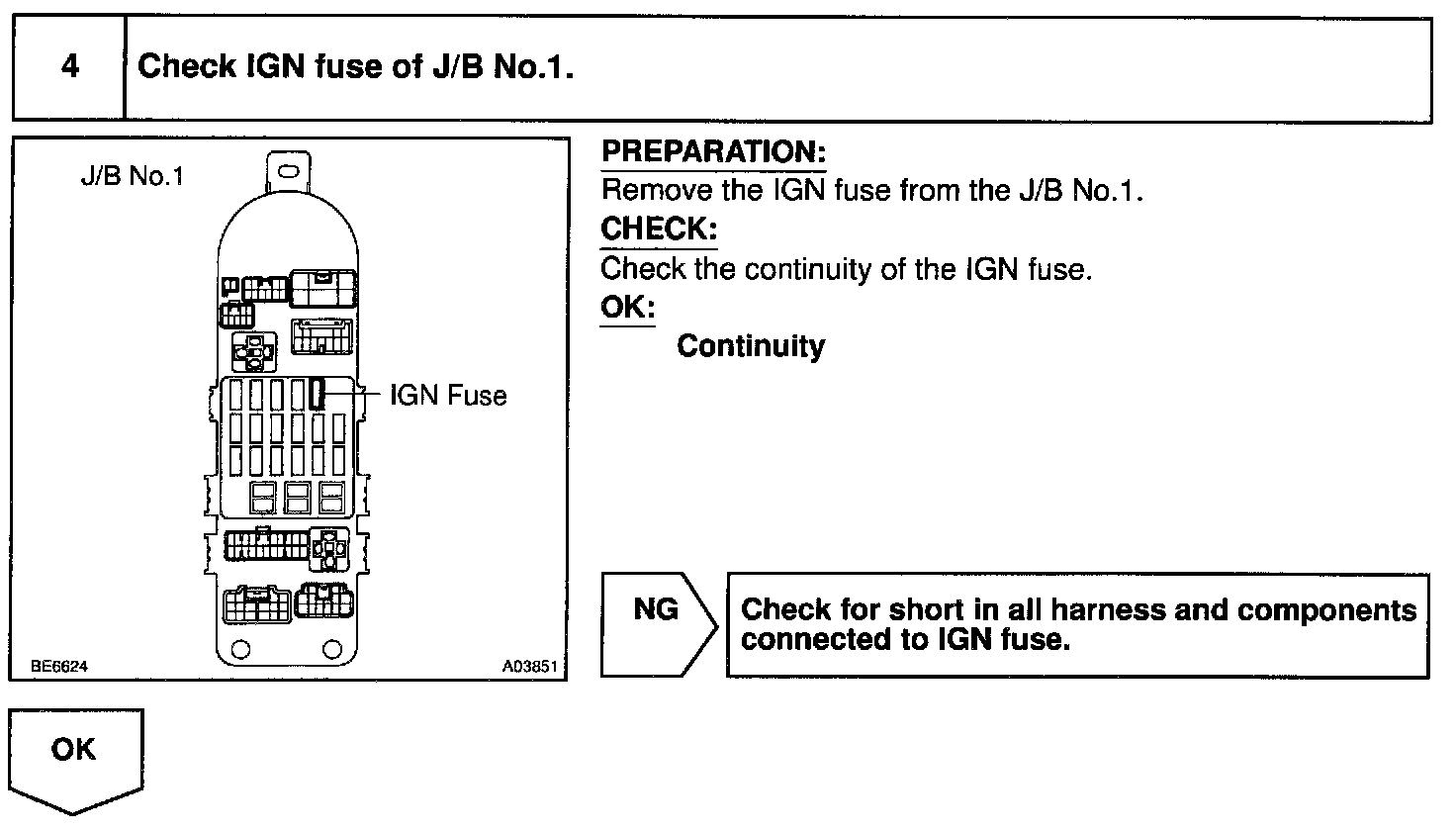 4 Check IGN fuse of J/B No.1.

J/B No.1

IGN Fuse

BE6624 A03851

PREPARATION:
Remove the IGN fuse from the J/B No.1.

CHECK:
Check the continuity of the IGN fuse.

OK:
Continuity

NG

Check for short in all harness and components connected to IGN fuse.

OK