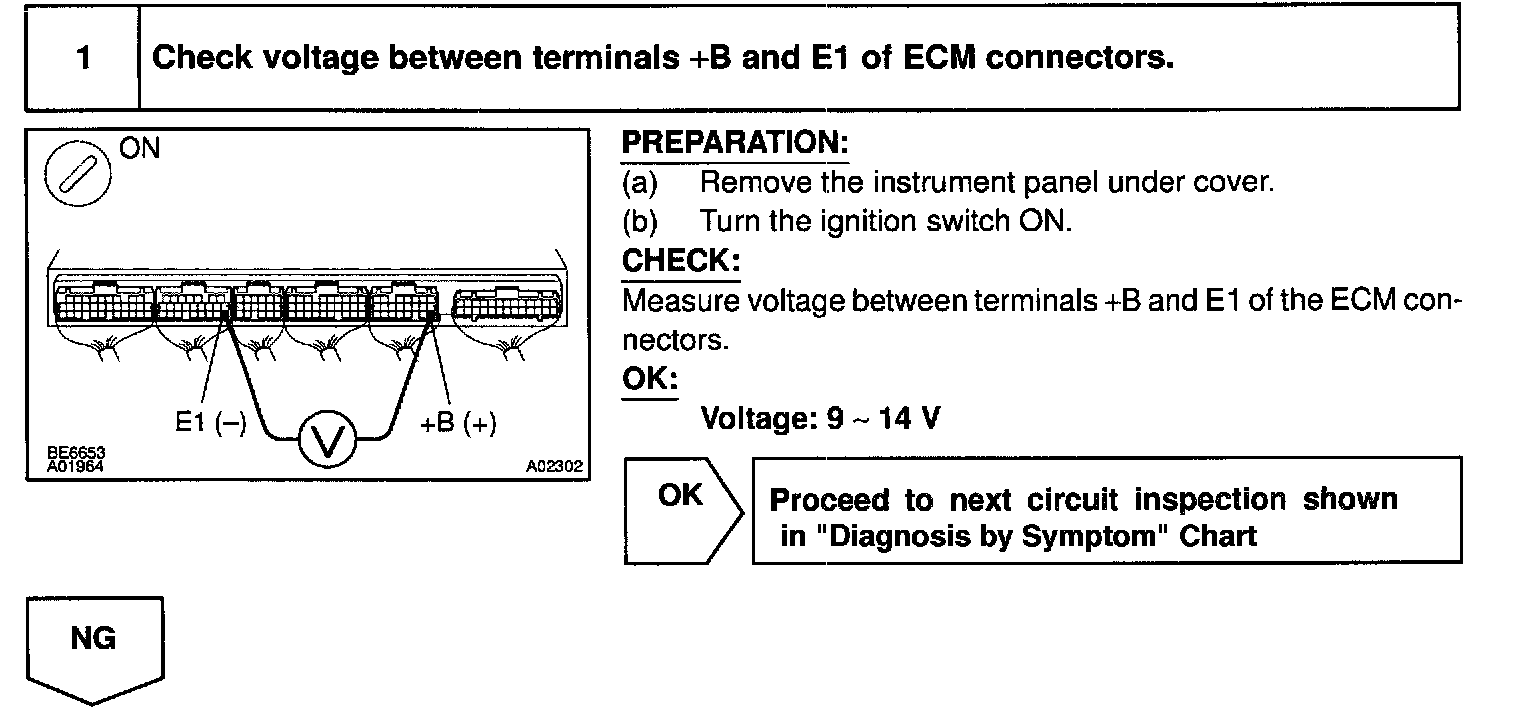 1 Check voltage between terminals +B and E1 of ECM connectors.

ON

E1 (–)

V

+B (+)

BE6653
A01964

A02302

PREPARATION:
(a) Remove the instrument panel under cover.
(b) Turn the ignition switch ON.

CHECK:
Measure voltage between terminals +B and E1 of the ECM connectors.

OK:
Voltage: 9 ~ 14 V

OK

Proceed to next circuit inspection shown in "Diagnosis by Symptom" Chart

NG