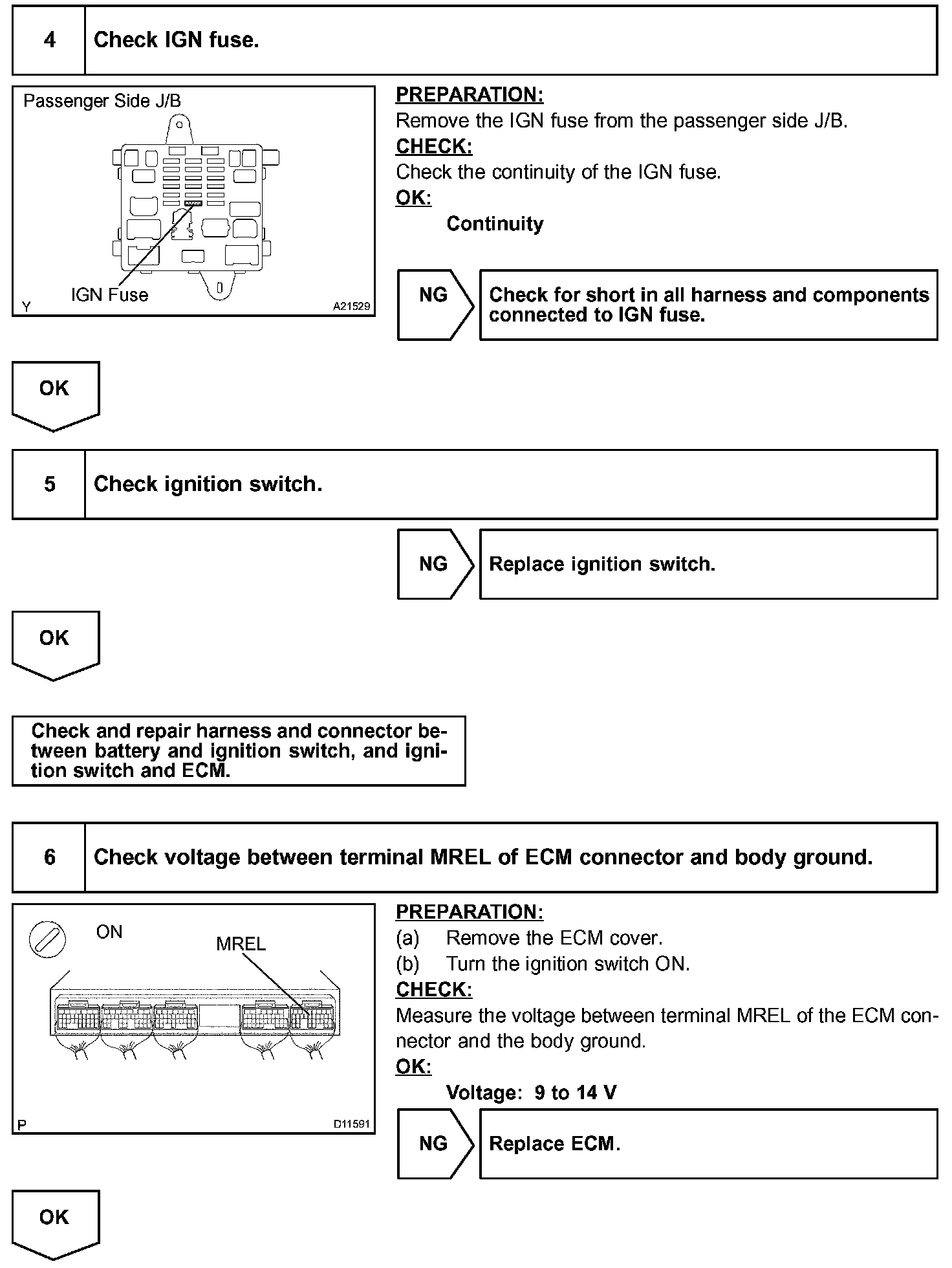 4 Check IGN fuse.

Passenger Side J/B

IGN Fuse

Y A21529

PREPARATION:
Remove the IGN fuse from the passenger side J/B.

CHECK:
Check the continuity of the IGN fuse.

OK:
Continuity

NG

Check for short in all harness and components connected to IGN fuse.

OK

5 Check ignition switch.

NG

Replace ignition switch.

OK

Check and repair harness and connector between battery and ignition switch, and ignition switch and ECM.

6 Check voltage between terminal MREL of ECM connector and body ground.

ON

MREL

P D11591

PREPARATION:
(a) Remove the ECM cover.
(b) Turn the ignition switch ON.

CHECK:
Measure the voltage between terminal MREL of the ECM connector and the body ground.

OK:
Voltage: 9 to 14 V

NG

Replace ECM.

OK