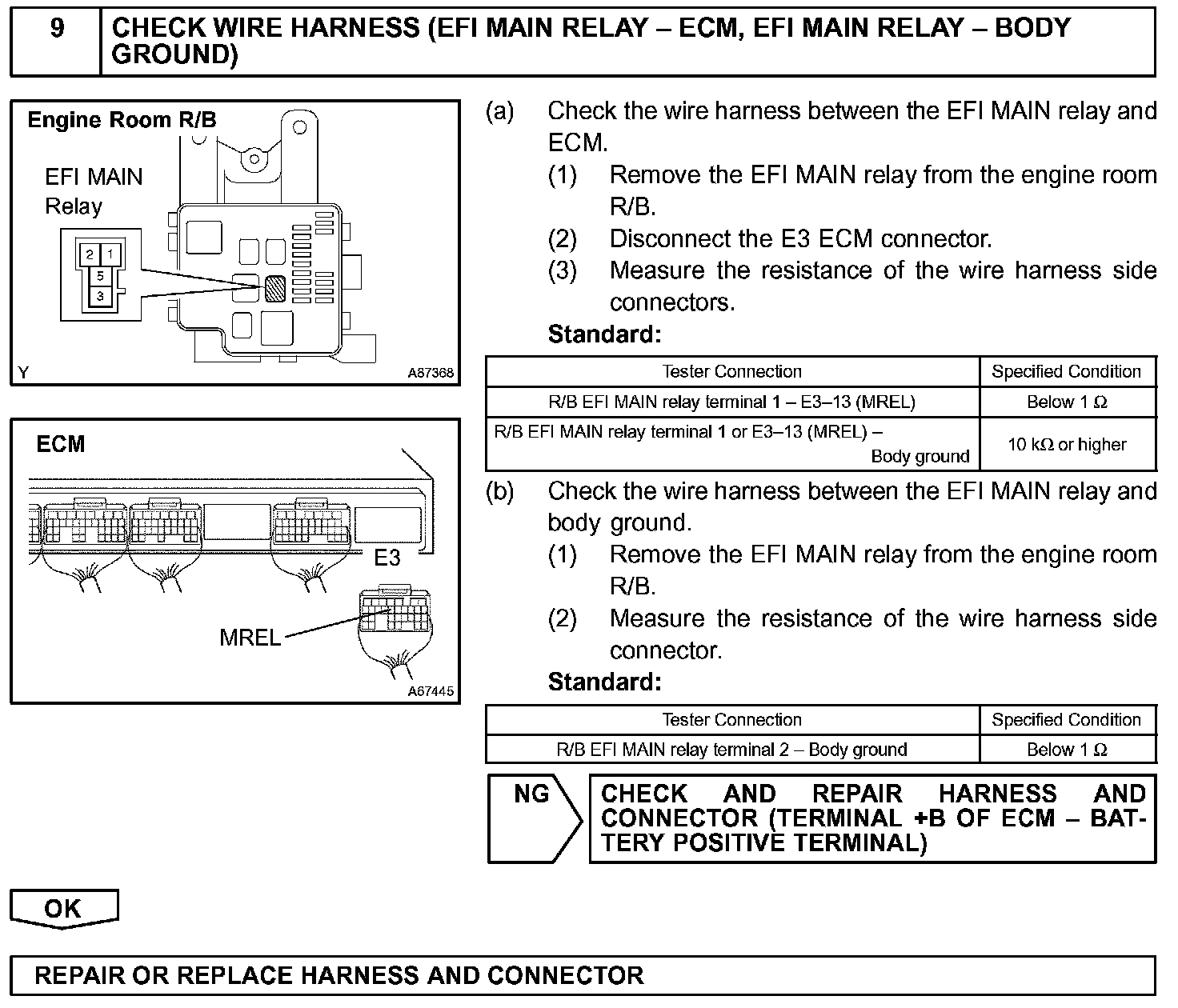 9 CHECK WIRE HARNESS (EFI MAIN RELAY – ECM, EFI MAIN RELAY – BODY GROUND)

Engine Room R/B

EFI MAIN Relay

2 1
5
3

Y A87368

ECM

E3

MREL

A67445

(a) Check the wire harness between the EFI MAIN relay and ECM.
(1) Remove the EFI MAIN relay from the engine room R/B.
(2) Disconnect the E3 ECM connector.
(3) Measure the resistance of the wire harness side connectors.
Standard:

| Tester Connection | Specified Condition |
|---|---|
| R/B EFI MAIN relay terminal 1 – E3–13 (MREL) | Below 1 Ω |
| R/B EFI MAIN relay terminal 1 or E3–13 (MREL) – Body ground | 10 kΩ or higher |

(b) Check the wire harness between the EFI MAIN relay and body ground.
(1) Remove the EFI MAIN relay from the engine room R/B.
(2) Measure the resistance of the wire harness side connector.
Standard:

| Tester Connection | Specified Condition |
|---|---|
| R/B EFI MAIN relay terminal 2 – Body ground | Below 1 Ω |

NG

CHECK AND REPAIR HARNESS AND CONNECTOR (TERMINAL +B OF ECM – BATTERY POSITIVE TERMINAL)

OK

REPAIR OR REPLACE HARNESS AND CONNECTOR