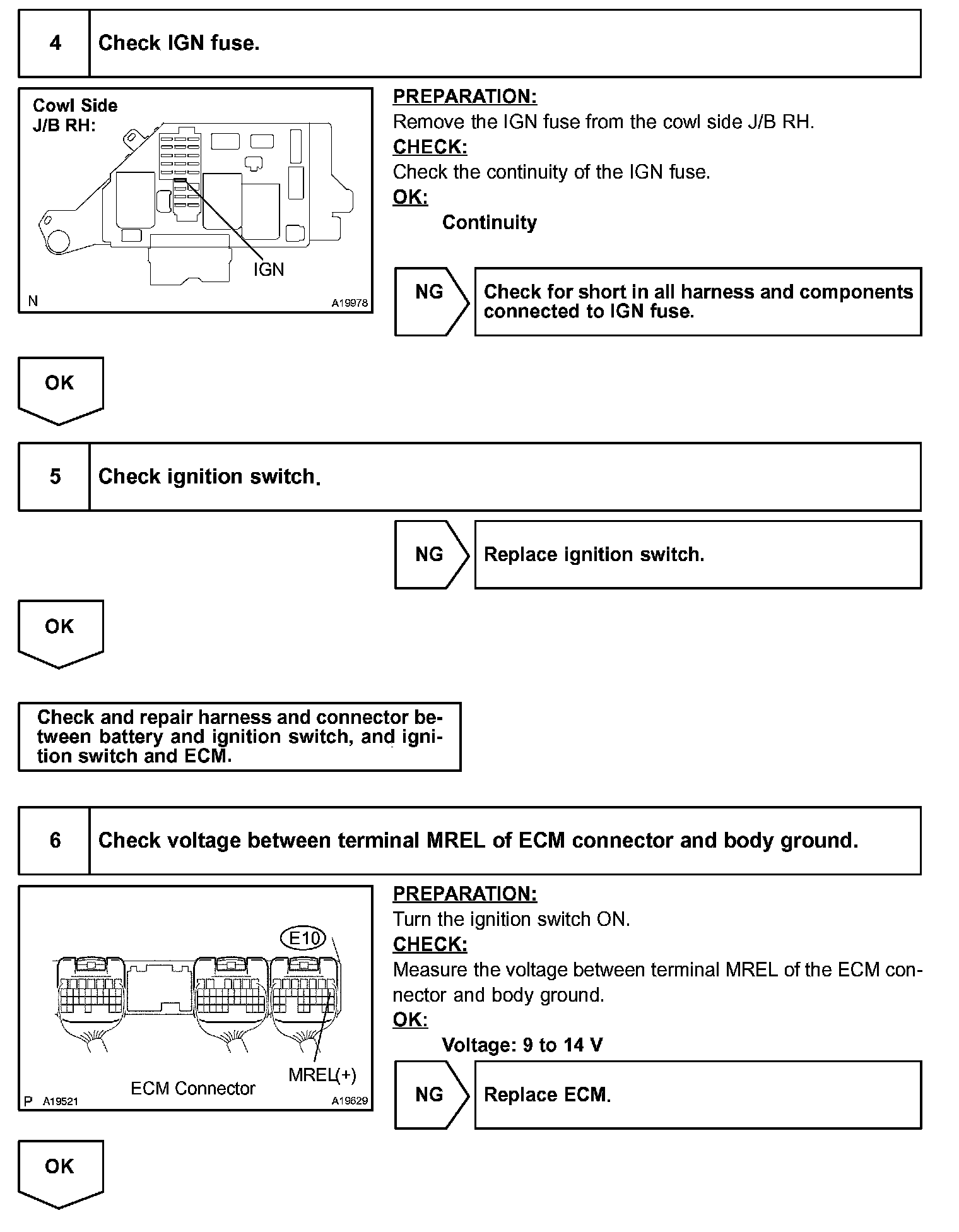 4 Check IGN fuse.

Cowl Side J/B RH:

IGN

N A19978

PREPARATION:
Remove the IGN fuse from the cowl side J/B RH.
CHECK:
Check the continuity of the IGN fuse.
OK:
Continuity

NG Check for short in all harness and components connected to IGN fuse.

OK

5 Check ignition switch.

NG Replace ignition switch.

OK

Check and repair harness and connector between battery and ignition switch, and ignition switch and ECM.

6 Check voltage between terminal MREL of ECM connector and body ground.

E10

MREL(+)

ECM Connector

P A19521 A19629

PREPARATION:
Turn the ignition switch ON.
CHECK:
Measure the voltage between terminal MREL of the ECM connector and body ground.
OK:
Voltage: 9 to 14 V

NG Replace ECM.

OK