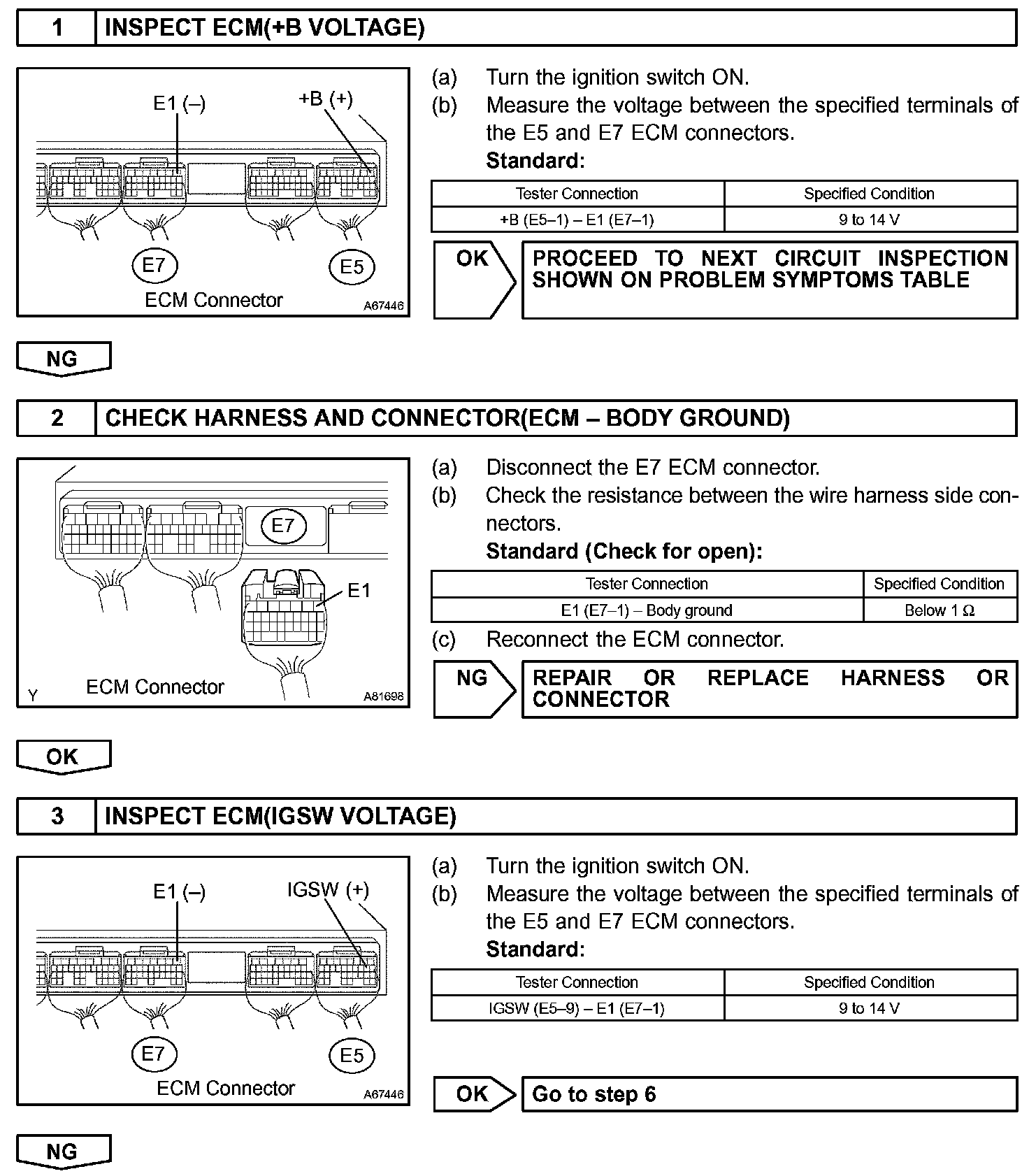 1 INSPECT ECM(+B VOLTAGE)

E1 (–)
+B (+)
E7
E5
ECM Connector
A67446

(a) Turn the ignition switch ON.
(b) Measure the voltage between the specified terminals of the E5 and E7 ECM connectors.
Standard:

| Tester Connection | Specified Condition |
|---|---|
| +B (E5–1) – E1 (E7–1) | 9 to 14 V |

OK
PROCEED TO NEXT CIRCUIT INSPECTION SHOWN ON PROBLEM SYMPTOMS TABLE

NG

2 CHECK HARNESS AND CONNECTOR(ECM – BODY GROUND)

E7
E1
Y
ECM Connector
A81698

(a) Disconnect the E7 ECM connector.
(b) Check the resistance between the wire harness side connectors.
Standard (Check for open):

| Tester Connection | Specified Condition |
|---|---|
| E1 (E7–1) – Body ground | Below 1 Ω |

(c) Reconnect the ECM connector.

NG
REPAIR OR REPLACE HARNESS OR CONNECTOR

OK

3 INSPECT ECM(IGSW VOLTAGE)

E1 (–)
IGSW (+)
E7
E5
ECM Connector
A67446

(a) Turn the ignition switch ON.
(b) Measure the voltage between the specified terminals of the E5 and E7 ECM connectors.
Standard:

| Tester Connection | Specified Condition |
|---|---|
| IGSW (E5–9) – E1 (E7–1) | 9 to 14 V |

OK
Go to step 6

NG