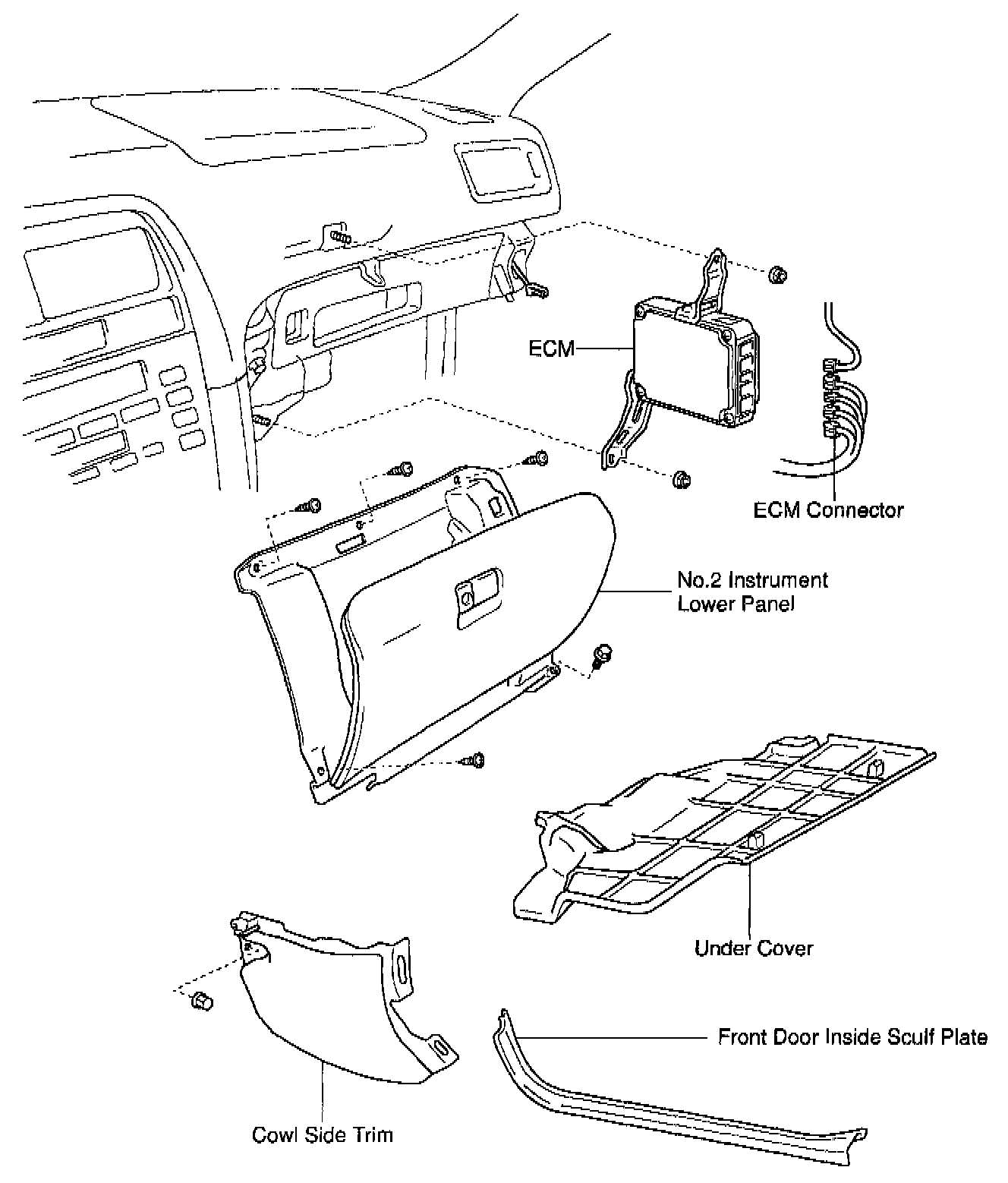 ECM

ECM Connector

No.2 Instrument Lower Panel

Under Cover

Front Door Inside Sculf Plate

Cowl Side Trim