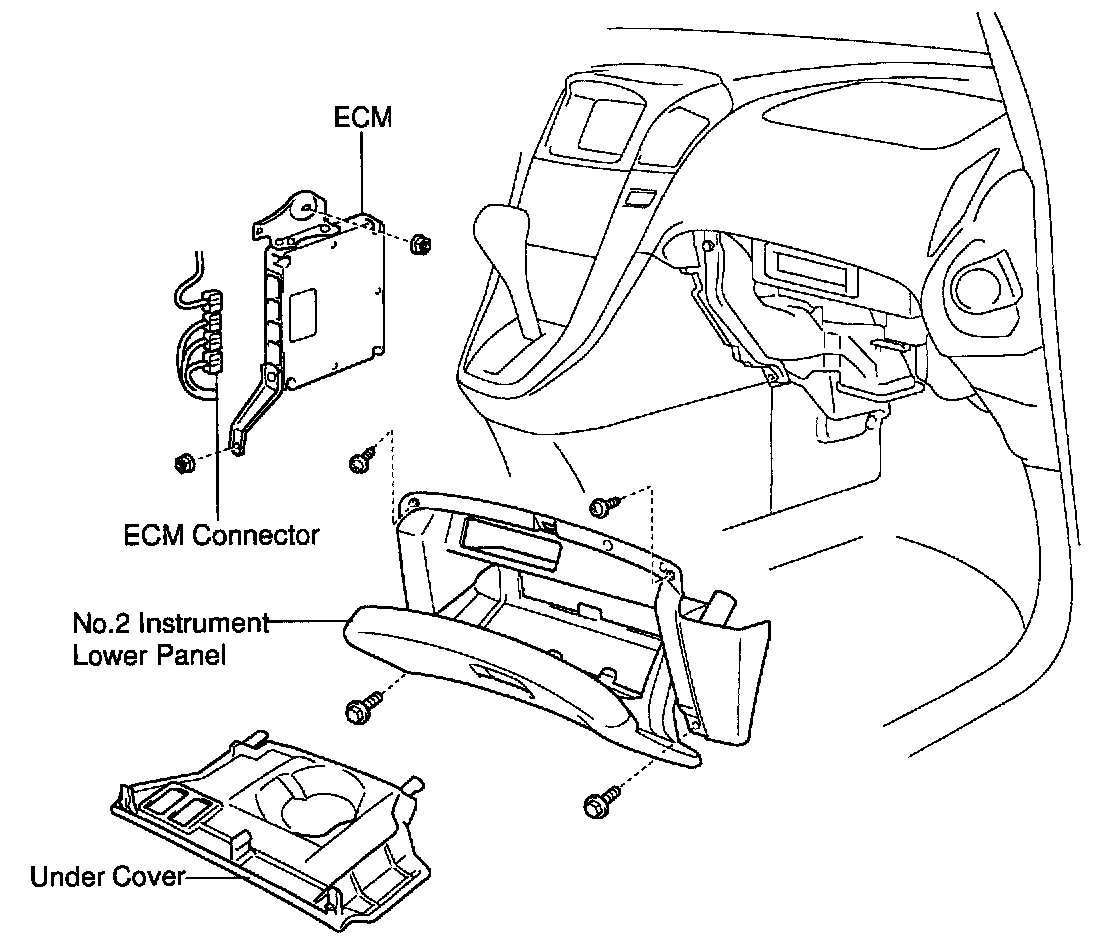 ECM

ECM Connector

No.2 Instrument Lower Panel

Under Cover