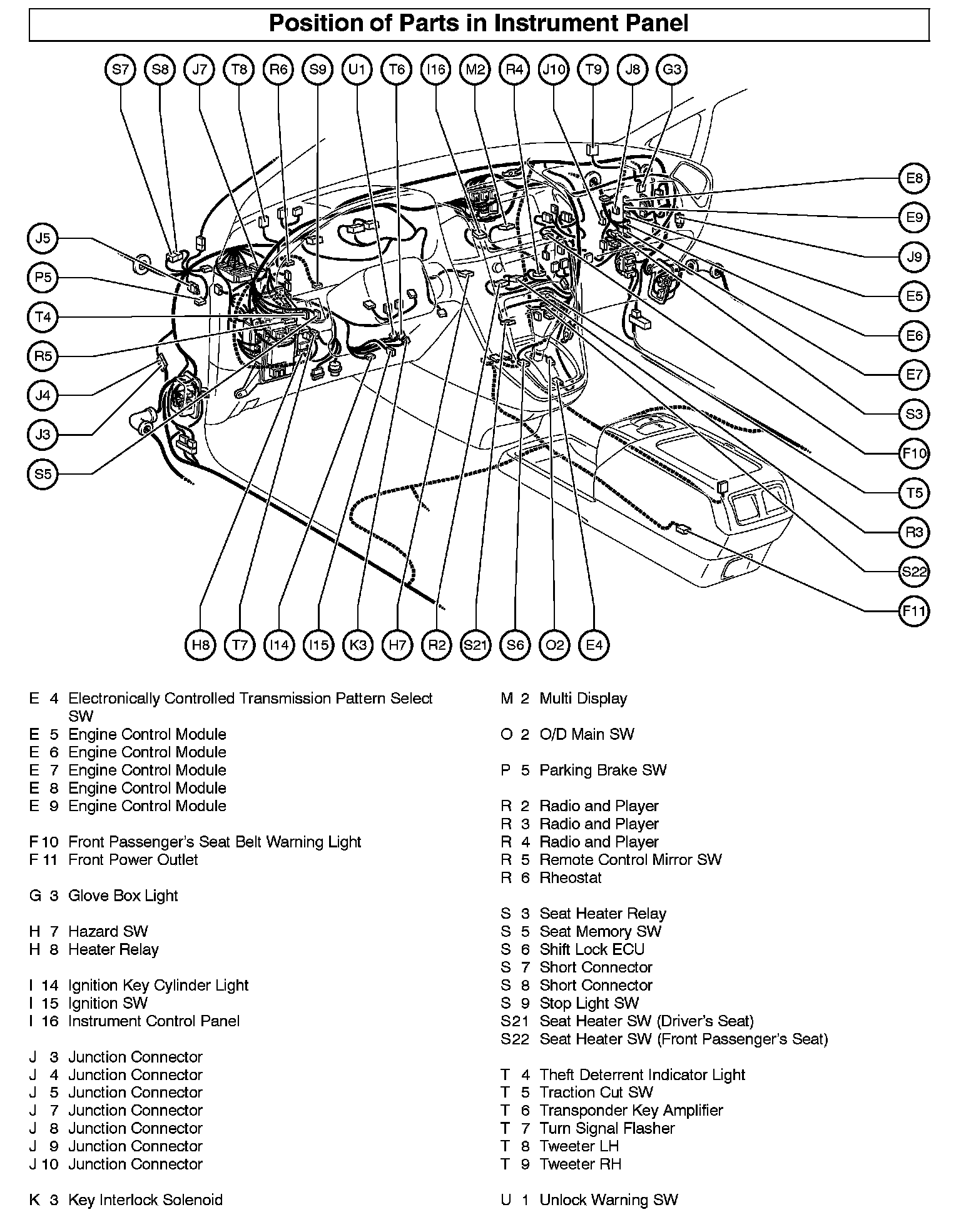 Position of Parts in Instrument Panel

S7 S8 J7 T8 R6 S9 U1 T6 I16 M2 R4 J10 T9 J8 G3

J5 P5 T4 R5 J4 J3 S5

E8 E9 J9 E5 E6 E7 S3 F10 T5 R3 S22 F11

H8 T7 I14 I15 K3 H7 R2 S21 S6 O2 E4

E 4 Electronically Controlled Transmission Pattern Select SW
E 5 Engine Control Module
E 6 Engine Control Module
E 7 Engine Control Module
E 8 Engine Control Module
E 9 Engine Control Module

F 10 Front Passenger's Seat Belt Warning Light
F 11 Front Power Outlet

G 3 Glove Box Light

H 7 Hazard SW
H 8 Heater Relay

I 14 Ignition Key Cylinder Light
I 15 Ignition SW
I 16 Instrument Control Panel

J 3 Junction Connector
J 4 Junction Connector
J 5 Junction Connector
J 7 Junction Connector
J 8 Junction Connector
J 9 Junction Connector
J 10 Junction Connector

K 3 Key Interlock Solenoid

M 2 Multi Display

O 2 O/D Main SW

P 5 Parking Brake SW

R 2 Radio and Player
R 3 Radio and Player
R 4 Radio and Player
R 5 Remote Control Mirror SW
R 6 Rheostat

S 3 Seat Heater Relay
S 5 Seat Memory SW
S 6 Shift Lock ECU
S 7 Short Connector
S 8 Short Connector
S 9 Stop Light SW
S21 Seat Heater SW (Driver's Seat)
S22 Seat Heater SW (Front Passenger's Seat)

T 4 Theft Deterrent Indicator Light
T 5 Traction Cut SW
T 6 Transponder Key Amplifier
T 7 Turn Signal Flasher
T 8 Tweeter LH
T 9 Tweeter RH

U 1 Unlock Warning SW