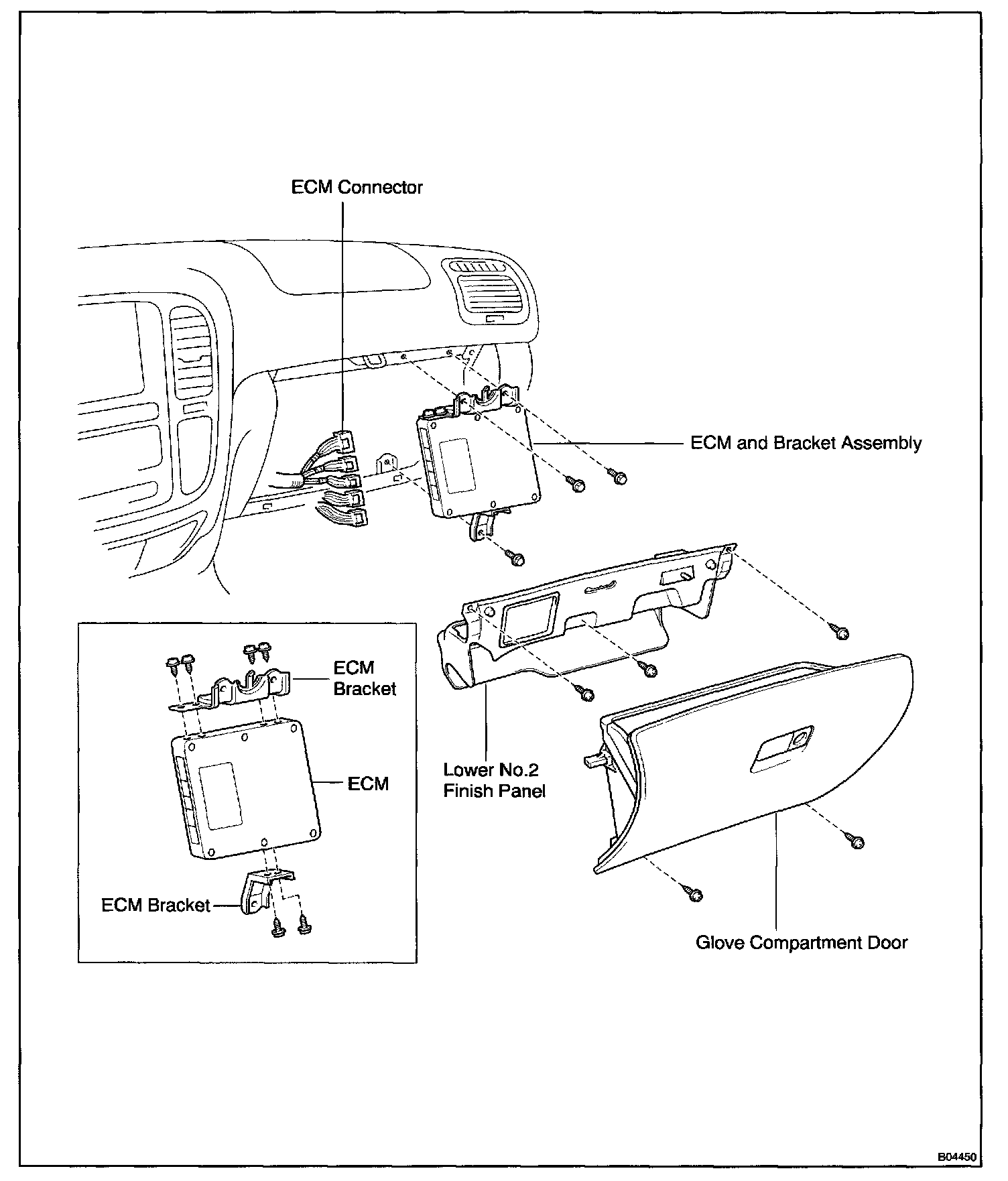 ECM Connector

ECM and Bracket Assembly

ECM
Bracket

ECM

ECM Bracket

Lower No.2
Finish Panel

Glove Compartment Door

B04450