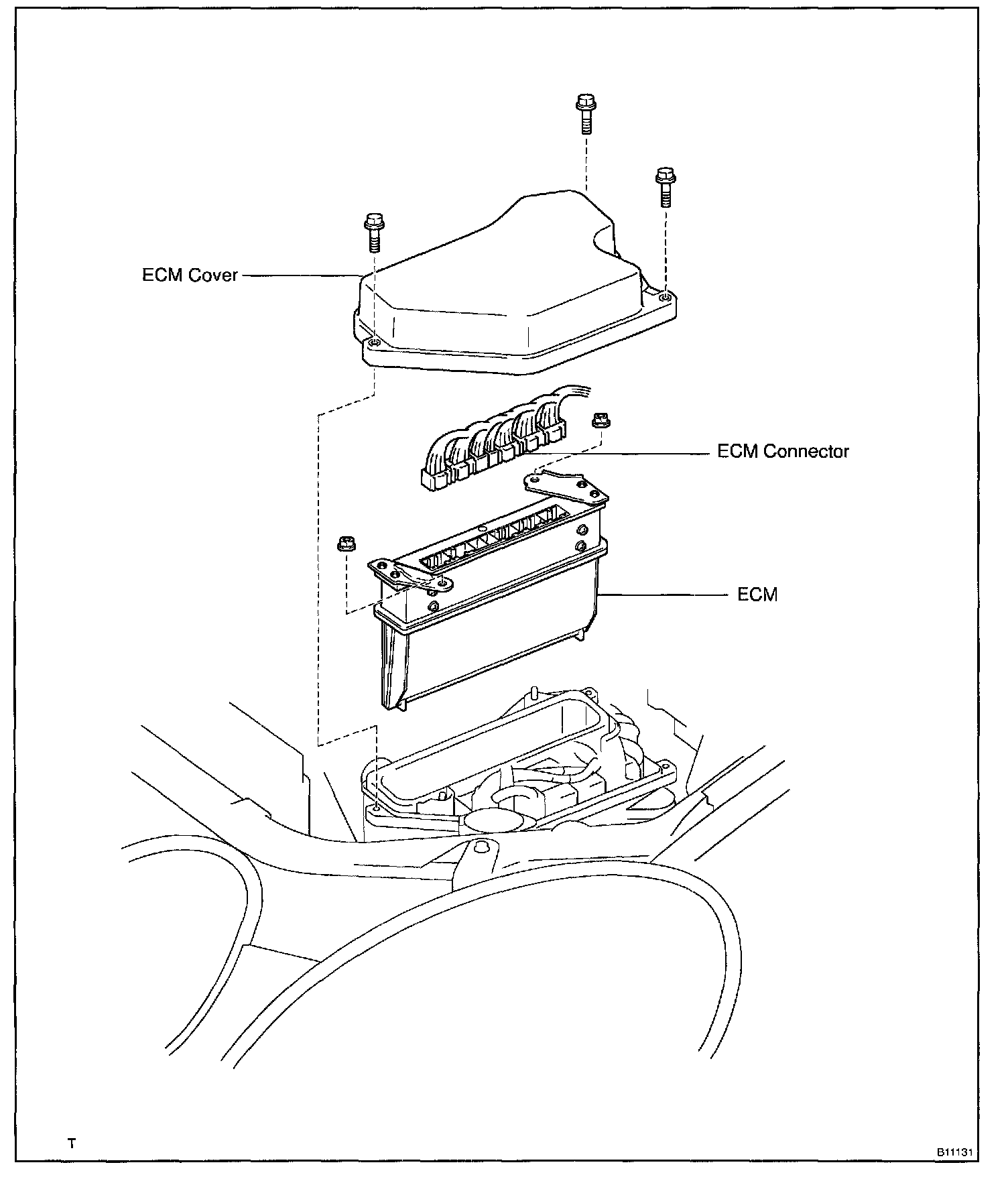 ECM Cover

ECM Connector

ECM

T

B11131