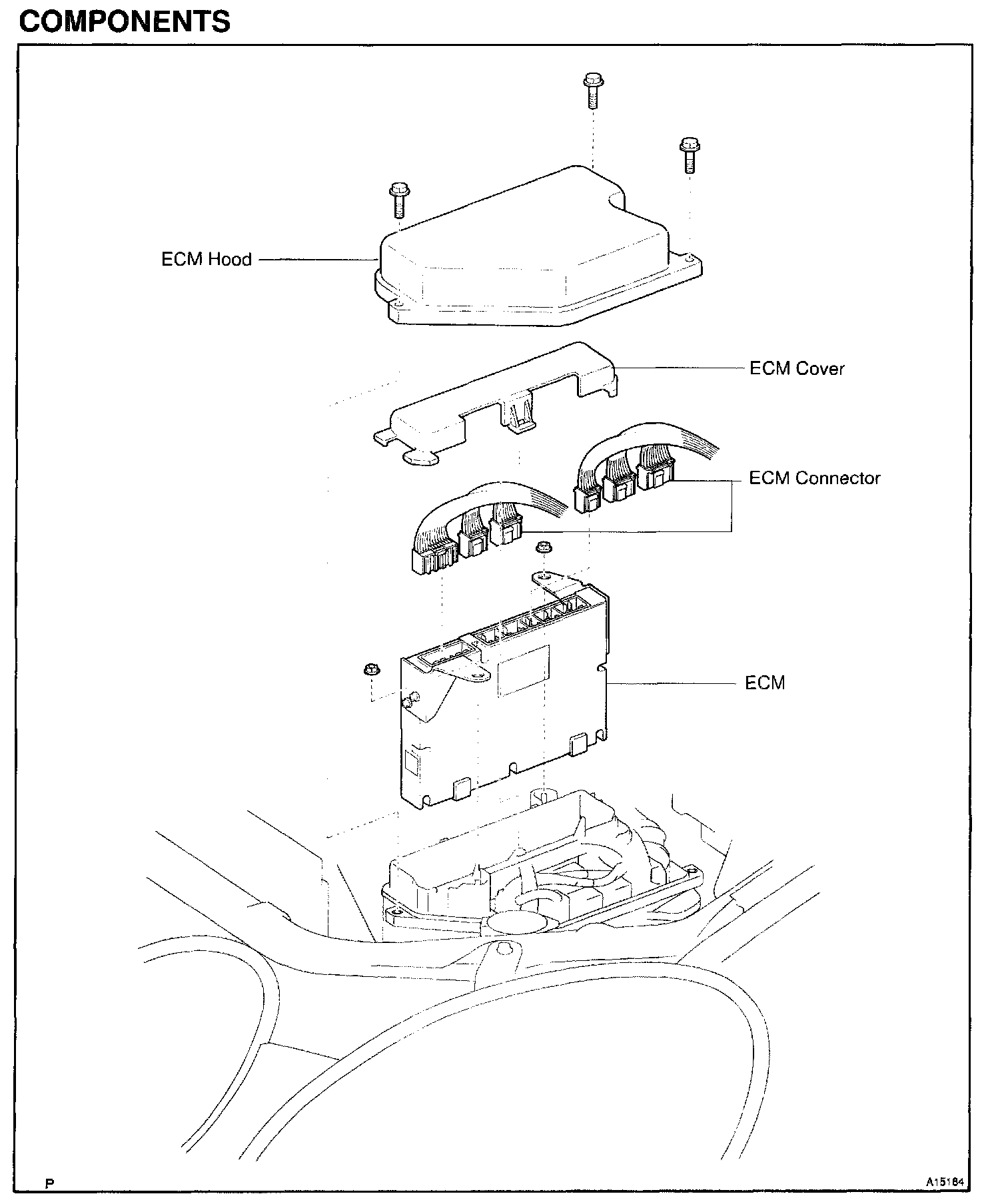 COMPONENTS

ECM Hood

ECM Cover

ECM Connector

ECM

P

A15184