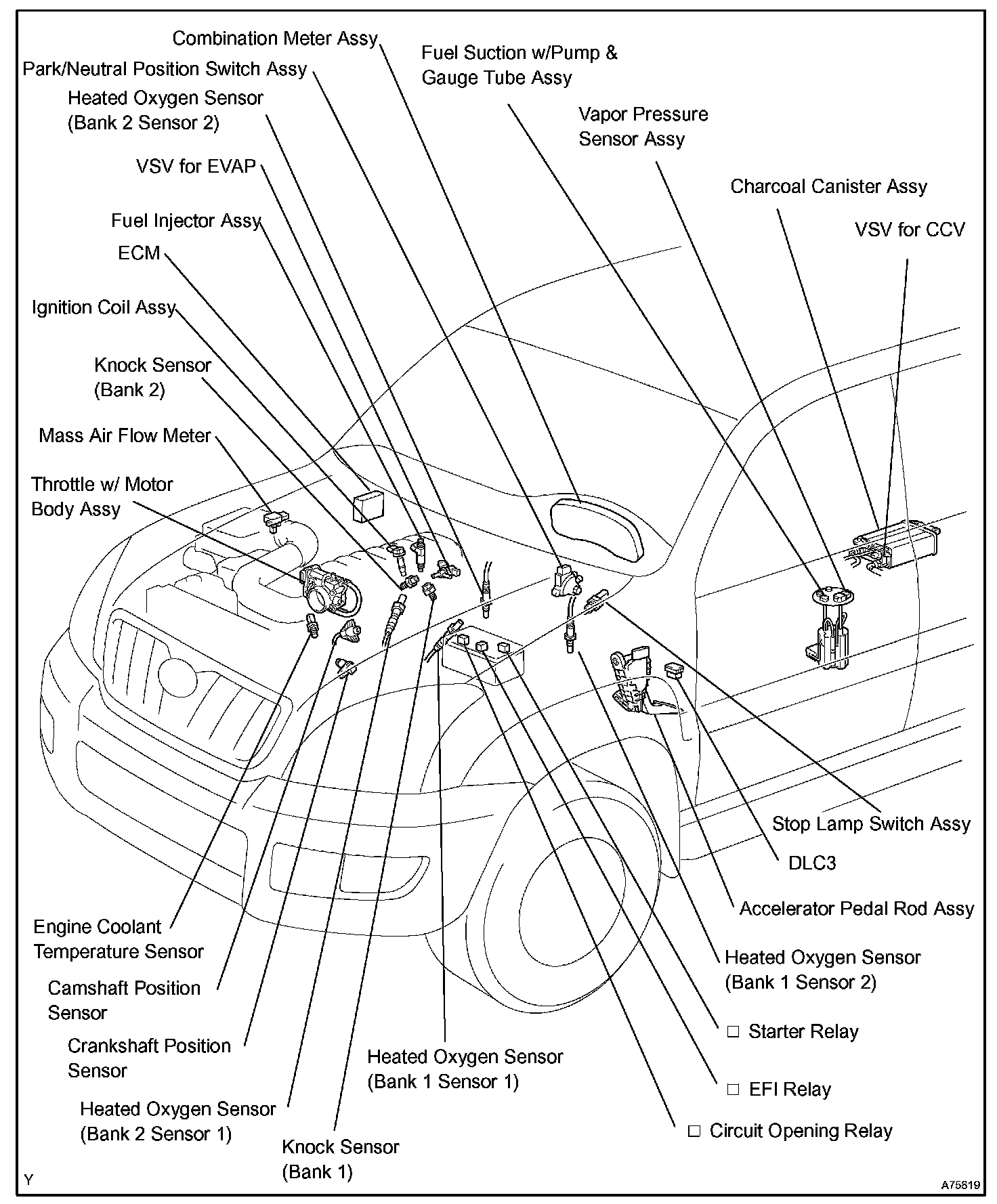 Combination Meter Assy
Park/Neutral Position Switch Assy
Heated Oxygen Sensor (Bank 2 Sensor 2)
VSV for EVAP
Fuel Injector Assy
ECM
Ignition Coil Assy
Knock Sensor (Bank 2)
Mass Air Flow Meter
Throttle w/ Motor Body Assy
Fuel Suction w/Pump & Gauge Tube Assy
Vapor Pressure Sensor Assy
Charcoal Canister Assy
VSV for CCV
Stop Lamp Switch Assy
DLC3
Accelerator Pedal Rod Assy
Heated Oxygen Sensor (Bank 1 Sensor 2)
□ Starter Relay
□ EFI Relay
□ Circuit Opening Relay
Engine Coolant Temperature Sensor
Camshaft Position Sensor
Crankshaft Position Sensor
Heated Oxygen Sensor (Bank 2 Sensor 1)
Knock Sensor (Bank 1)
Heated Oxygen Sensor (Bank 1 Sensor 1)
Y
A75819