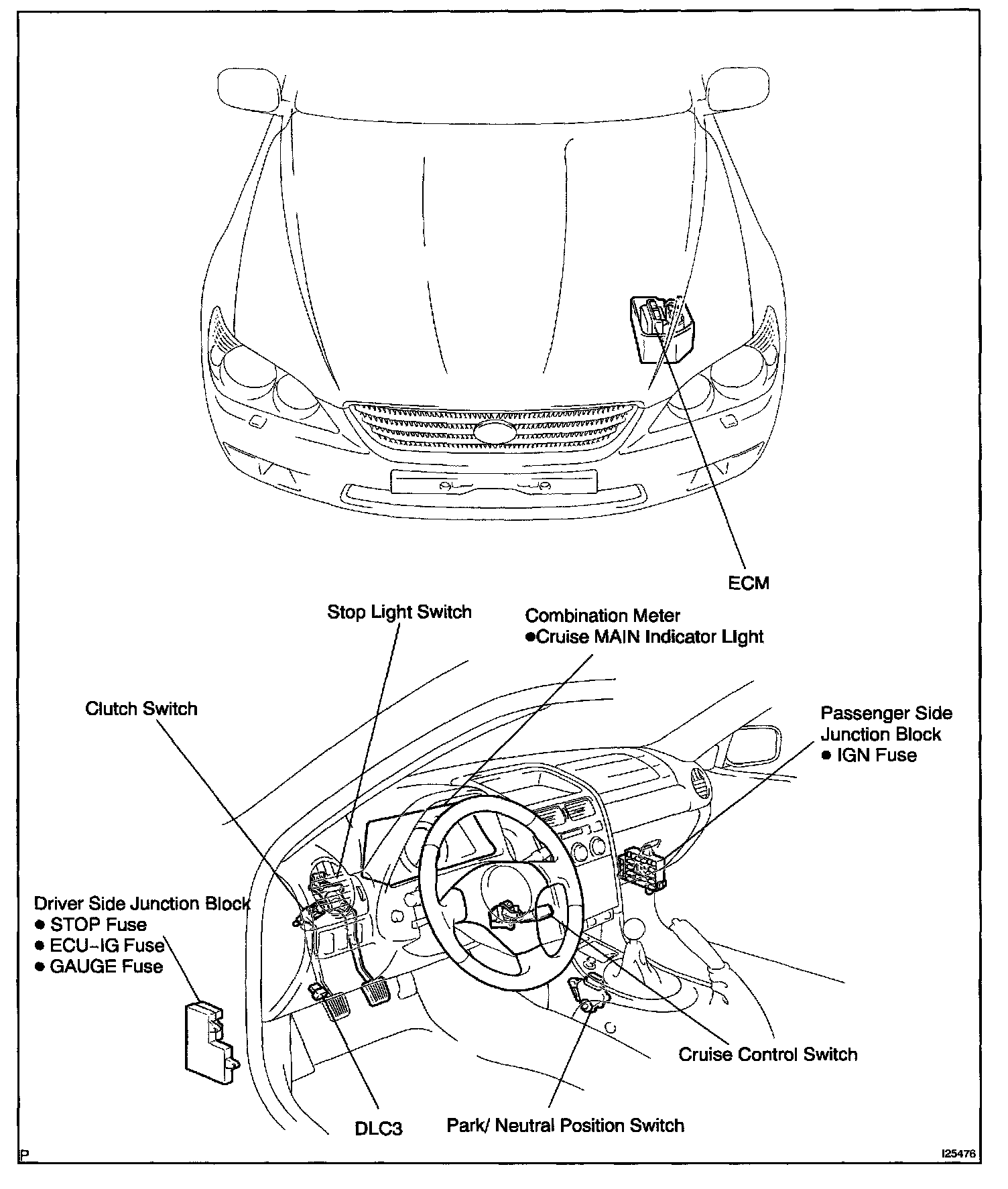 ECM

Stop Light Switch

Combination Meter
●Cruise MAIN Indicator Light

Clutch Switch

Passenger Side Junction Block
● IGN Fuse

Driver Side Junction Block
● STOP Fuse
● ECU-IG Fuse
● GAUGE Fuse

Cruise Control Switch

DLC3

Park/ Neutral Position Switch

P

I25476