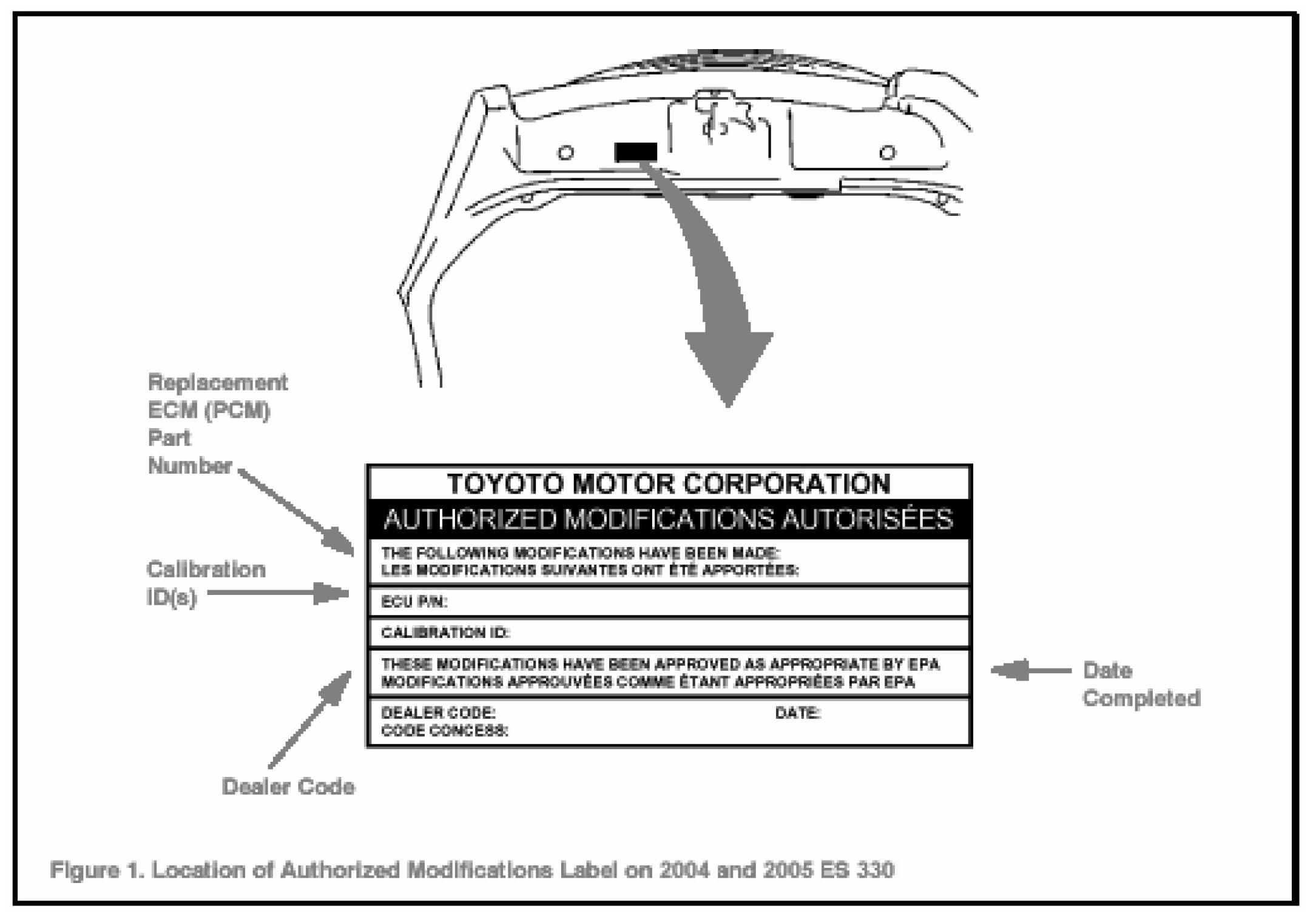 Replacement ECM (PCM) Part Number

Calibration ID(s)

Dealer Code

TOYOTO MOTOR CORPORATION

AUTHORIZED MODIFICATIONS AUTORISÉES

THE FOLLOWING MODIFICATIONS HAVE BEEN MADE:
LES MODIFICATIONS SUIVANTES ONT ÉTÉ APPORTÉES:

ECU P/N:

CALIBRATION ID:

THESE MODIFICATIONS HAVE BEEN APPROVED AS APPROPRIATE BY EPA
MODIFICATIONS APPROUVÉES COMME ÉTANT APPROPRIÉES PAR EPA

DEALER CODE:
CODE CONCESS:

DATE:

Date Completed

Figure 1. Location of Authorized Modifications Label on 2004 and 2005 ES 330